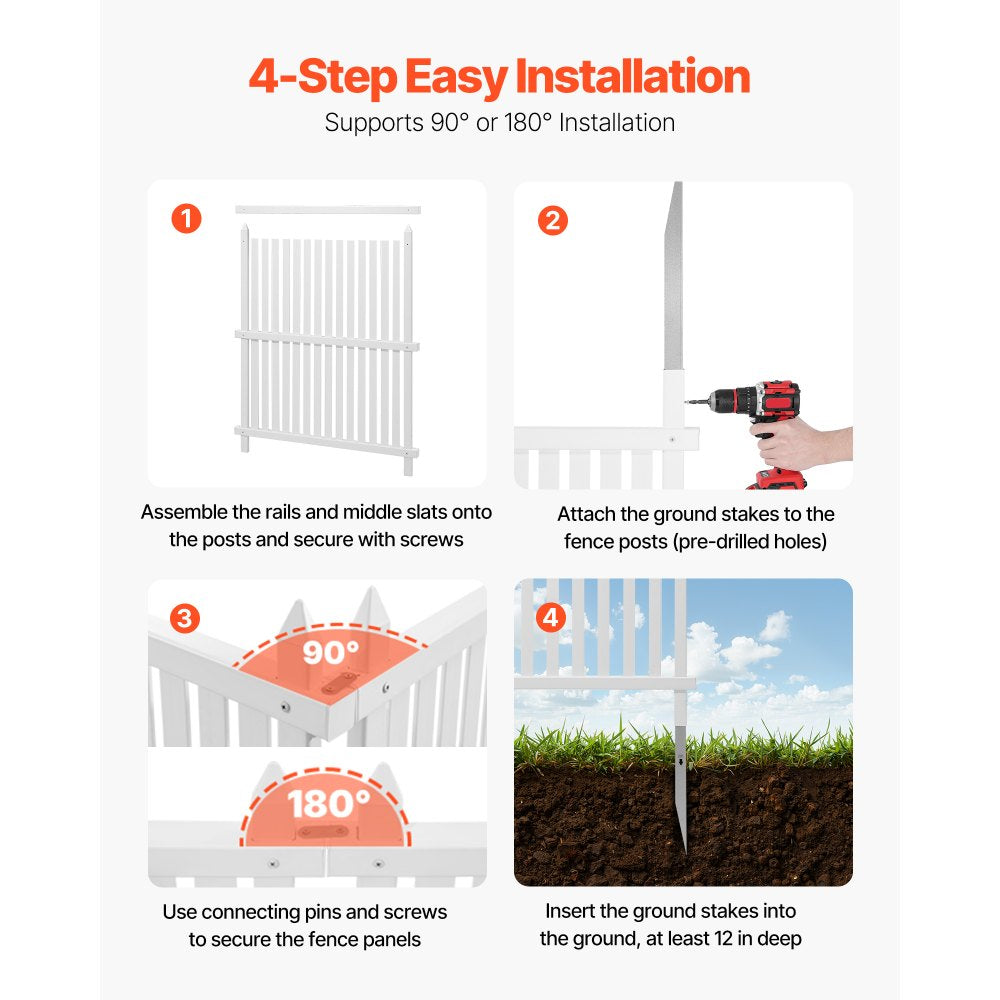 4-Step Easy Installation

Supports 90° or 180° Installation

1

Assemble the rails and middle slats onto the posts and secure with screws

2

Attach the ground stakes to the fence posts (pre-drilled holes)

3

90°

180°

Use connecting pins and screws to secure the fence panels

4

Insert the ground stakes into the ground, at least 12 in deep