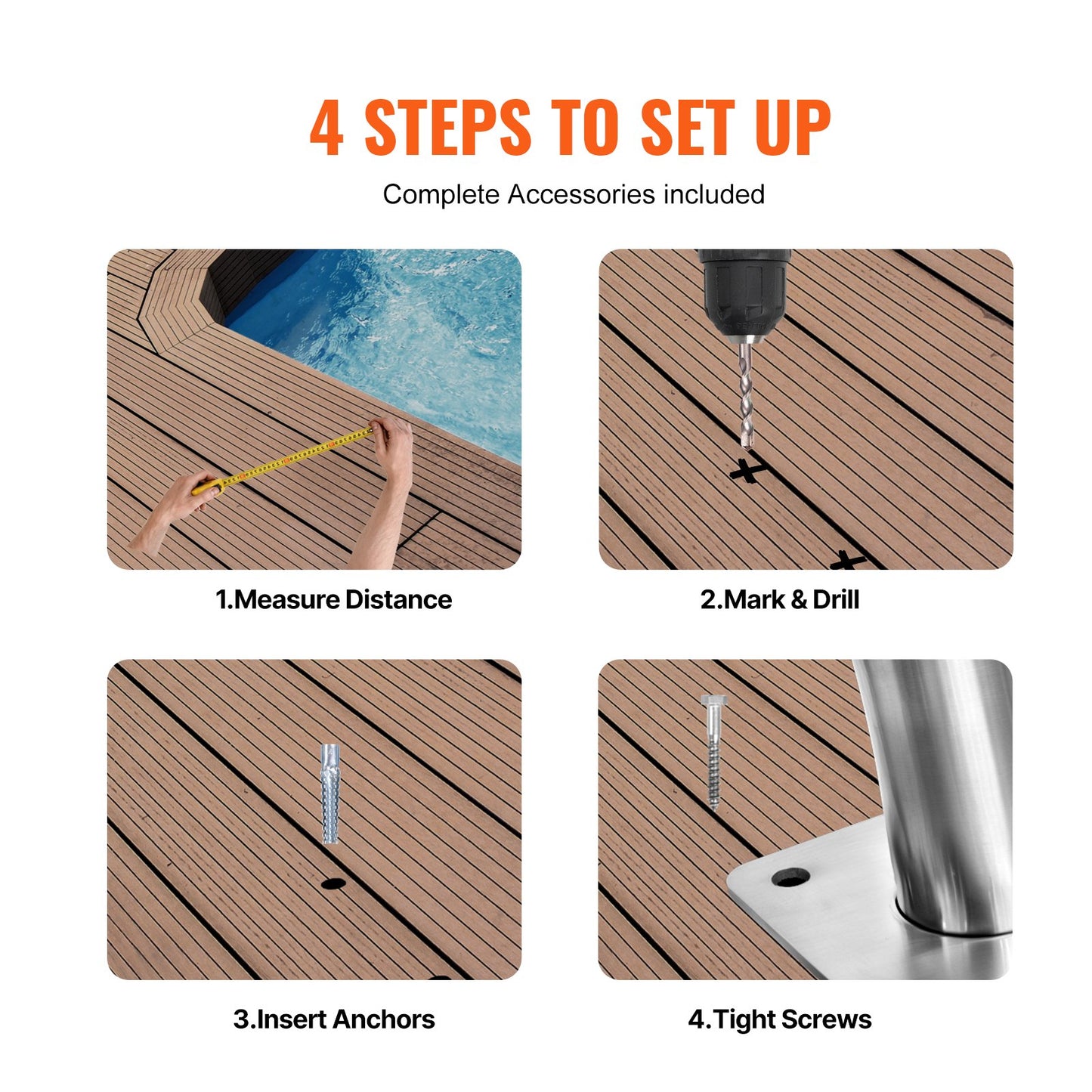 4 STEPS TO SET UP

Complete Accessories included

1.Measure Distance

2.Mark & Drill

3.Insert Anchors

4.Tight Screws