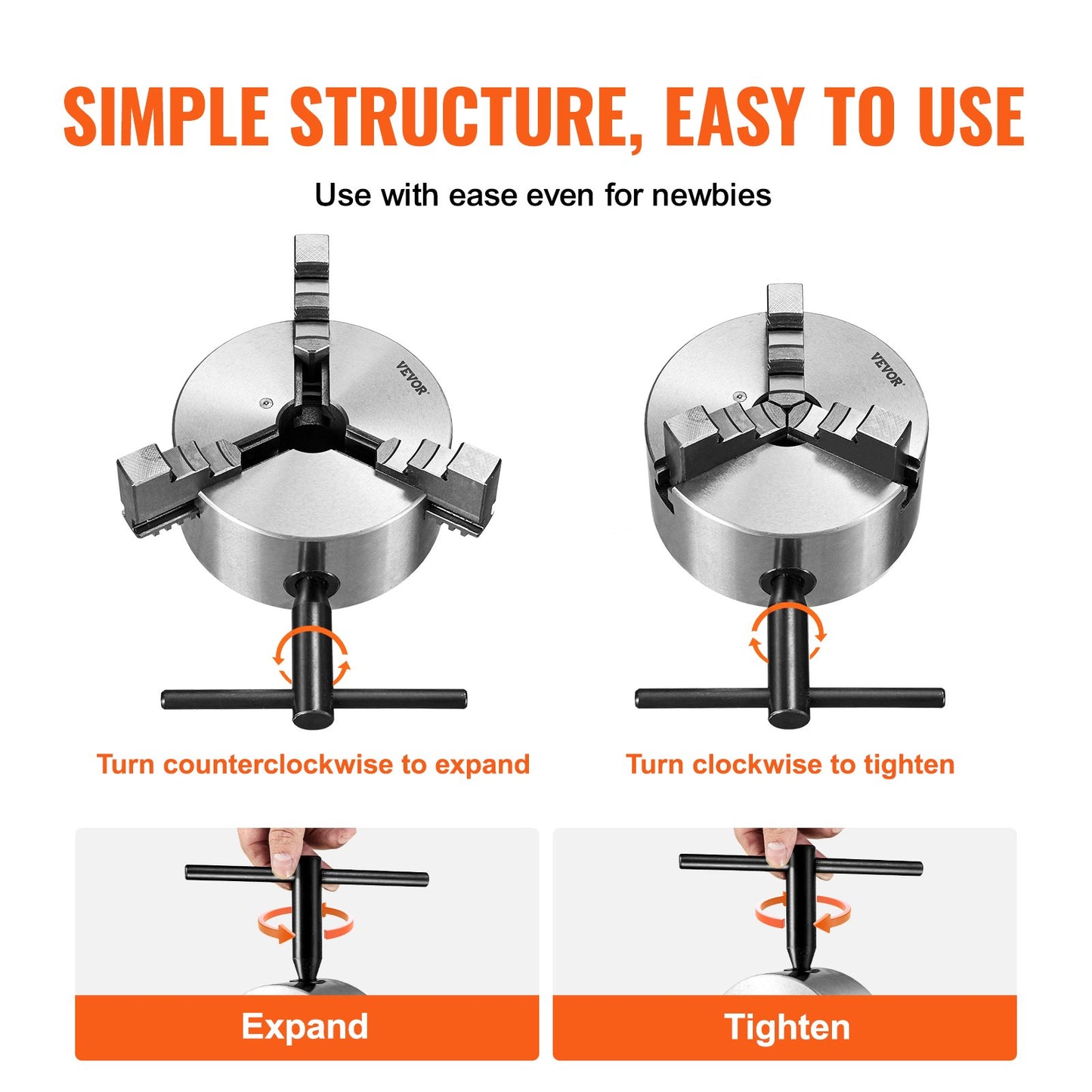 SIMPLE STRUCTURE, EASY TO USE

Use with ease even for newbies

VEVOR

VEVOR

Turn counterclockwise to expand

Turn clockwise to tighten

Expand

Tighten