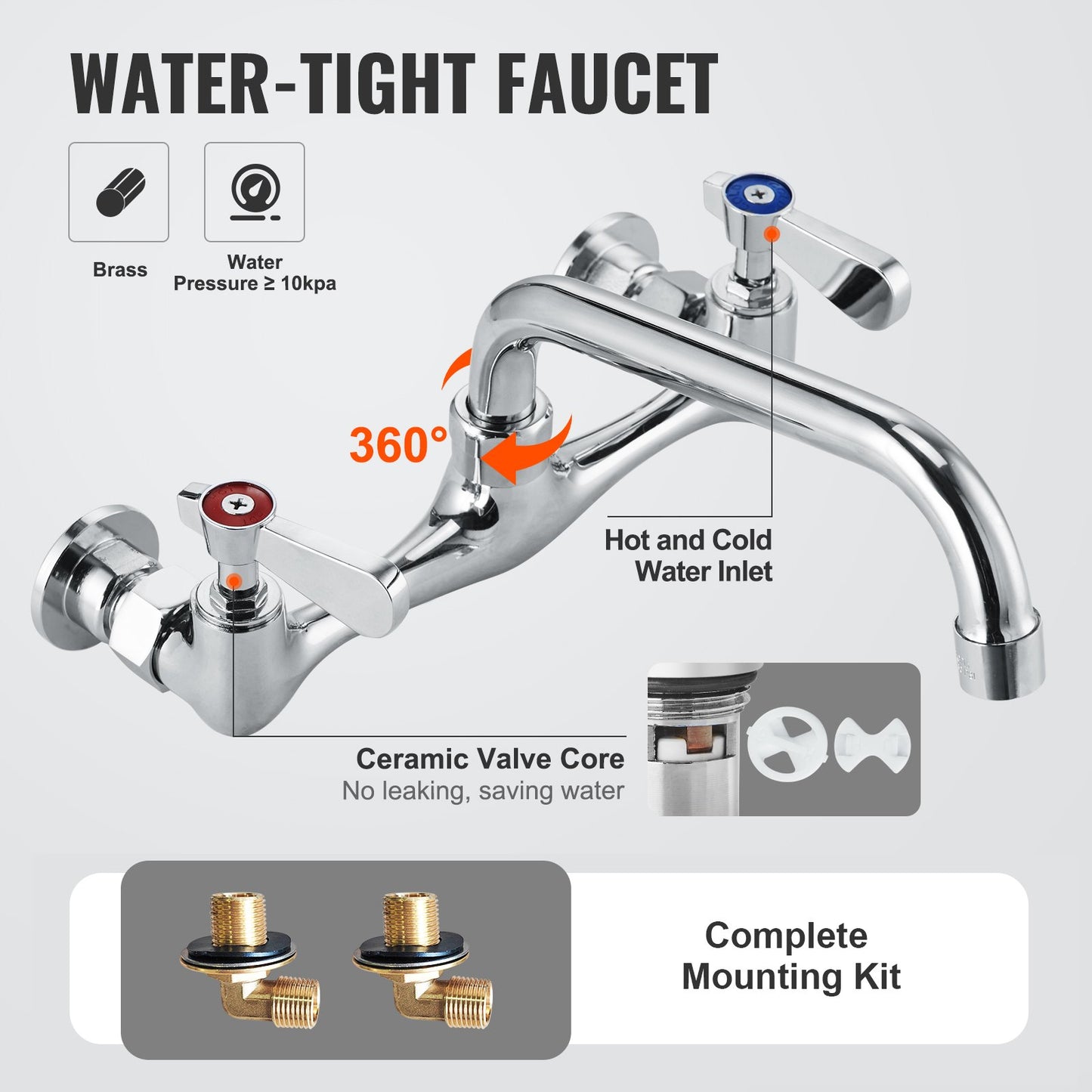 WATER-TIGHT FAUCET

Brass

Water
Pressure ≥ 10kpa

360°

Hot and Cold
Water Inlet

Ceramic Valve Core
No leaking, saving water

Complete
Mounting Kit