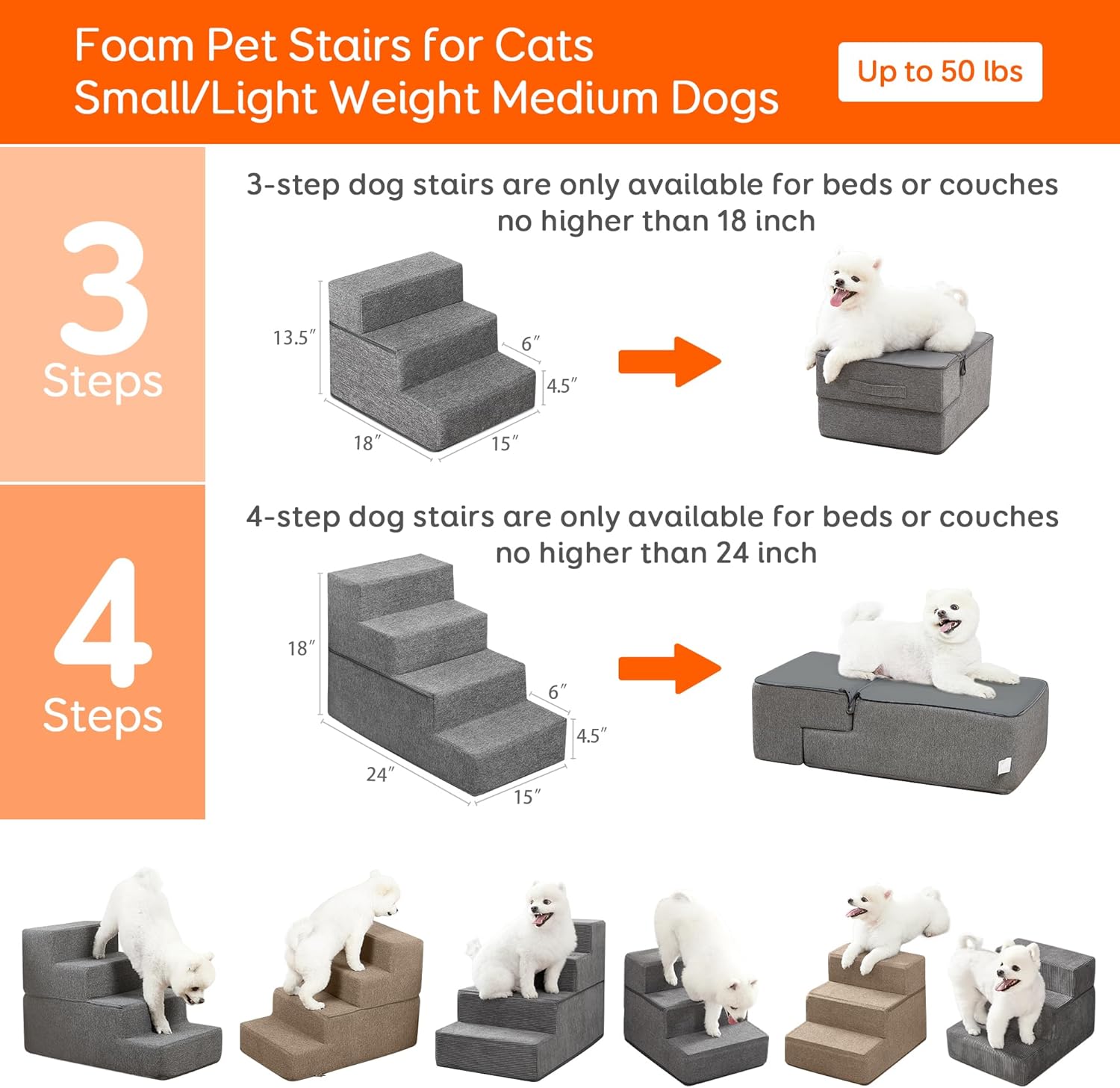 Foam Pet Stairs for Cats
Small/Light Weight Medium Dogs

Up to 50 lbs

3
Steps

3-step dog stairs are only available for beds or couches no higher than 18 inch

13.5″
6″
4.5″
18″
15″

4
Steps

4-step dog stairs are only available for beds or couches no higher than 24 inch

18″
6″
4.5″
24″
15″