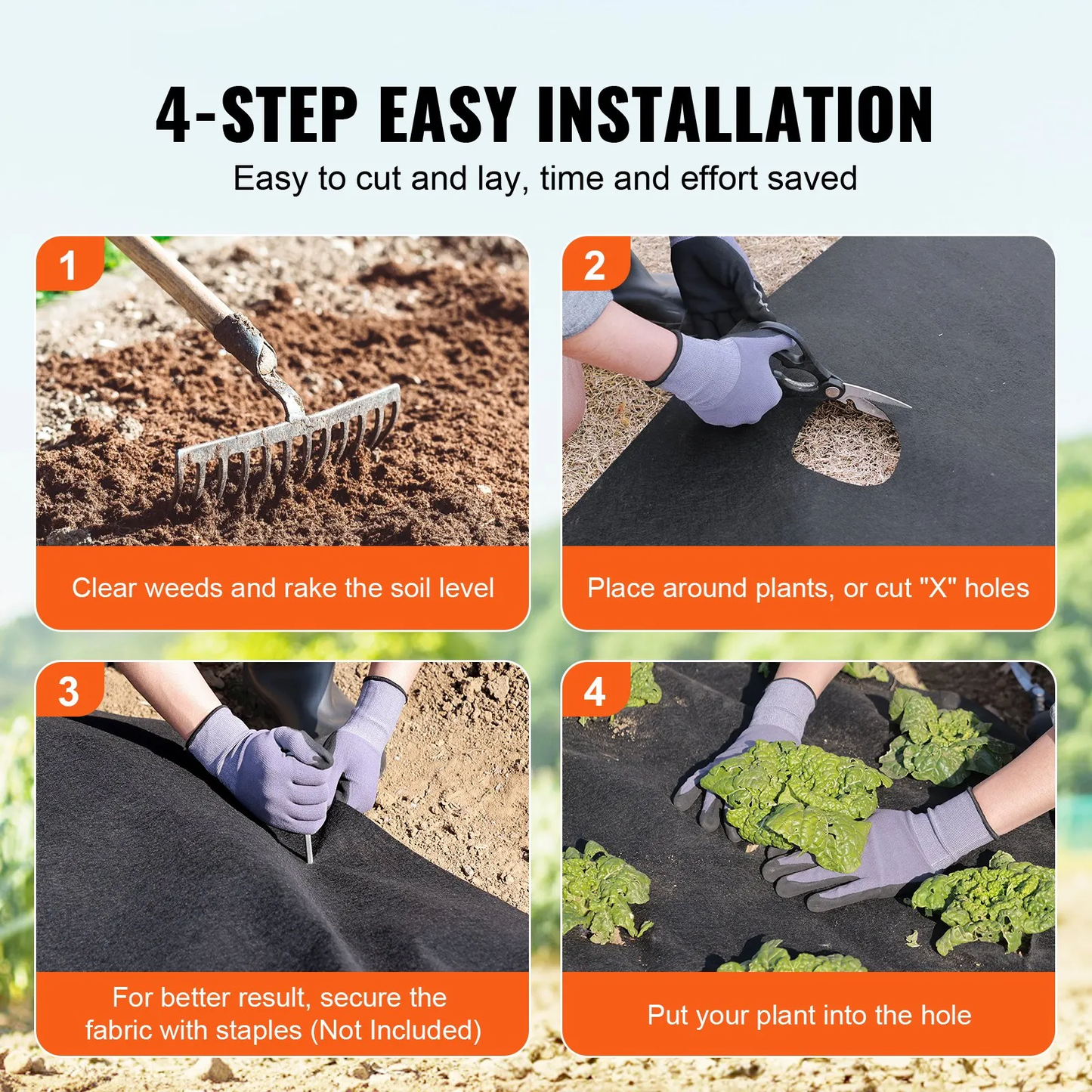 4-STEP EASY INSTALLATION

Easy to cut and lay, time and effort saved

1

Clear weeds and rake the soil level

2

Place around plants, or cut "X" holes

3

For better result, secure the fabric with staples (Not Included)

4

Put your plant into the hole