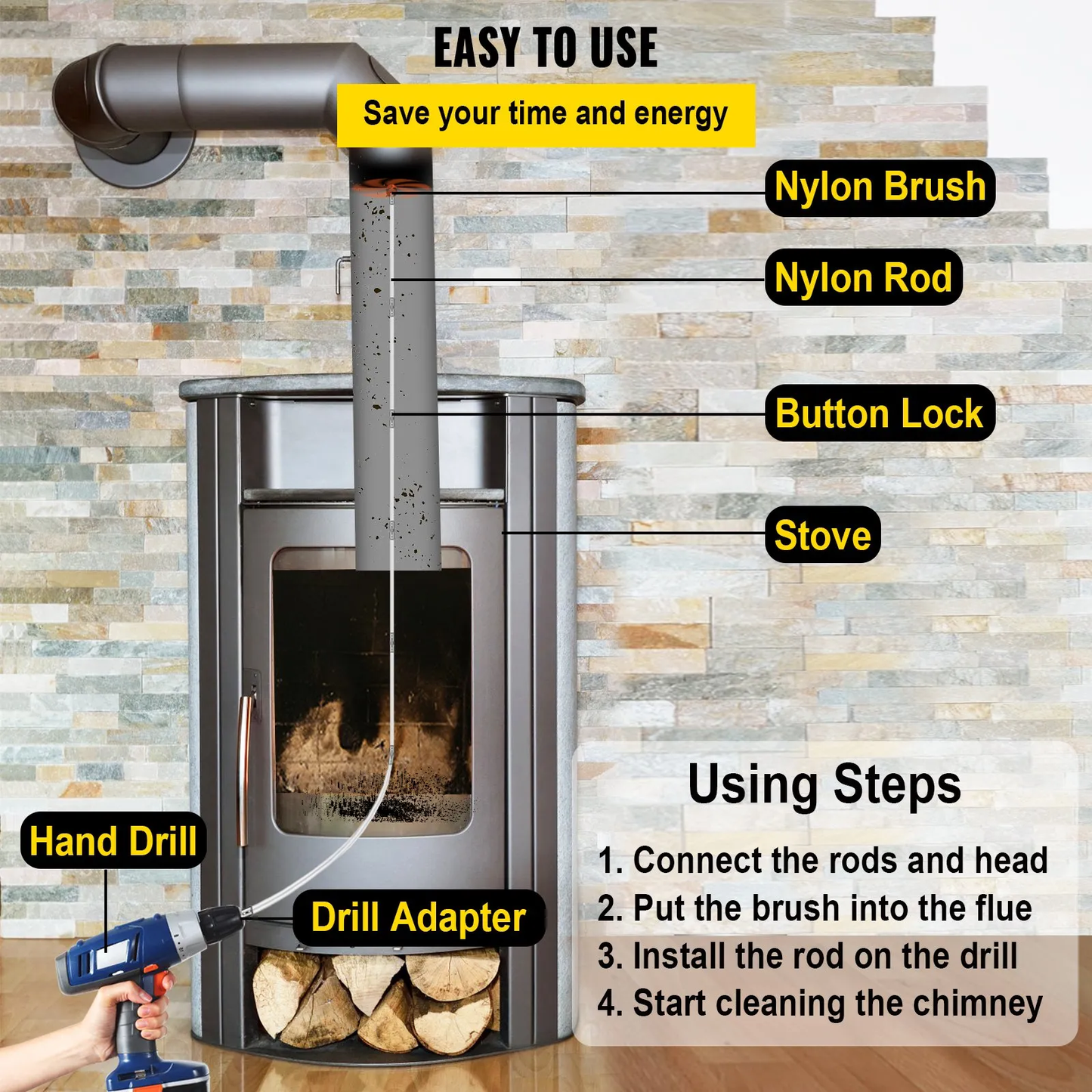 EASY TO USE

Save your time and energy

Nylon Brush

Nylon Rod

Button Lock

Stove

Hand Drill

Drill Adapter

Using Steps

1. Connect the rods and head
2. Put the brush into the flue
3. Install the rod on the drill
4. Start cleaning the chimney