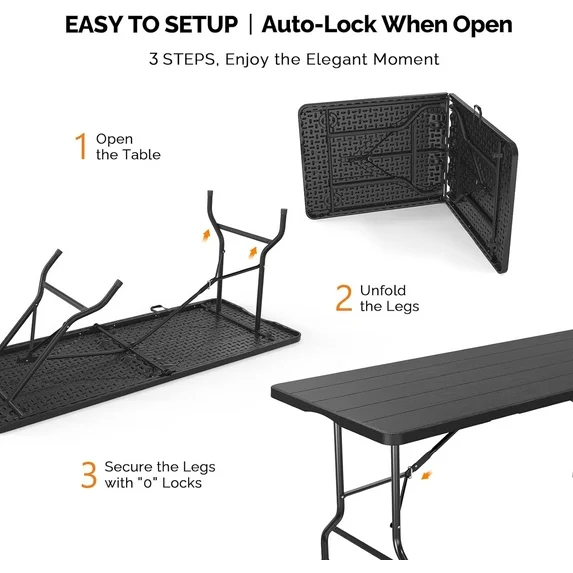 EASY TO SETUP | Auto-Lock When Open

3 STEPS, Enjoy the Elegant Moment

1 Open the Table

2 Unfold the Legs

3 Secure the Legs with "0" Locks