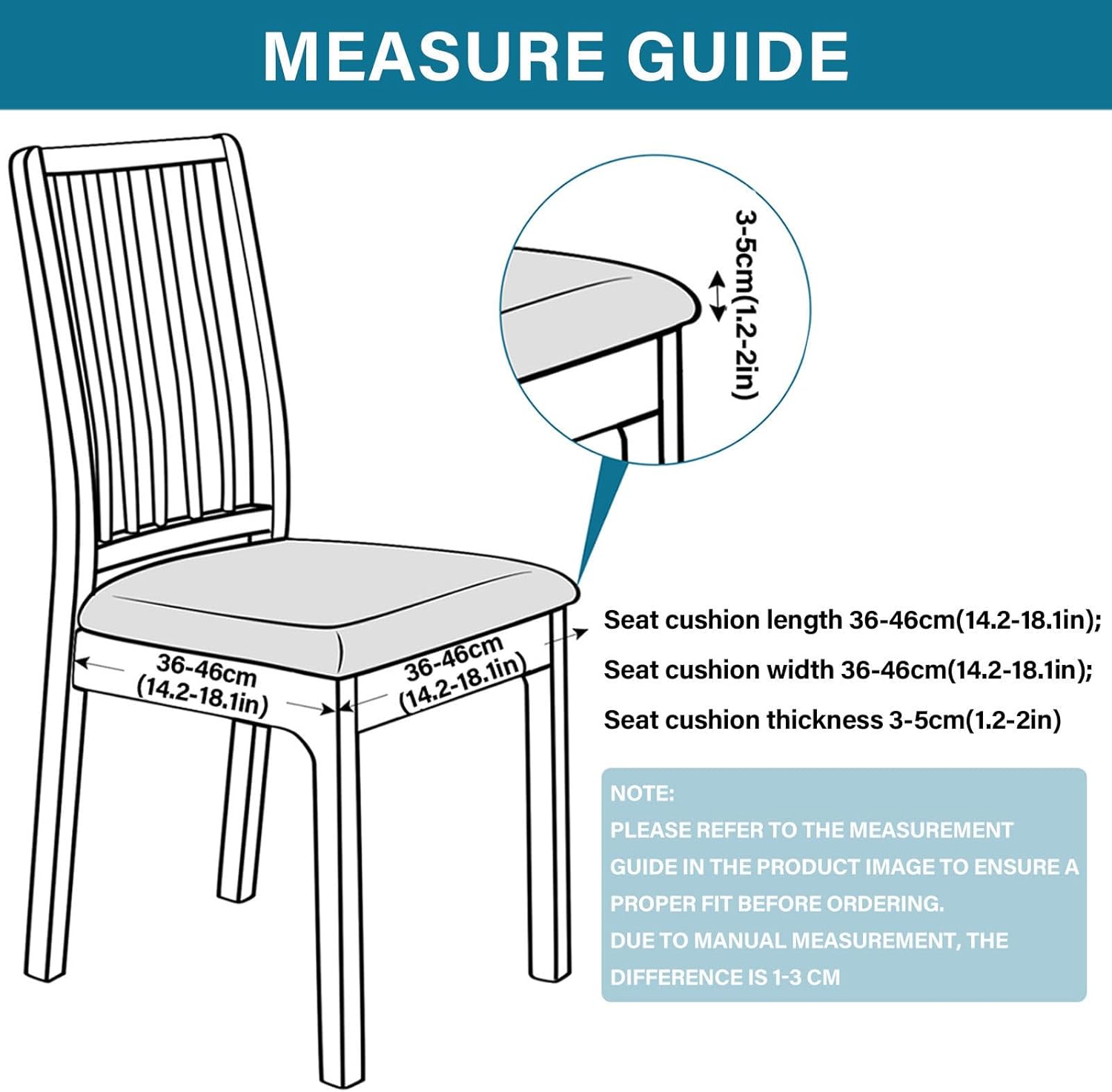 MEASURE GUIDE

3-5cm(1.2-2in)

36-46cm
(14.2-18.1in)

36-46cm
(14.2-18.1in)

Seat cushion length 36-46cm(14.2-18.1in);

Seat cushion width 36-46cm(14.2-18.1in);

Seat cushion thickness 3-5cm(1.2-2in)

NOTE:
PLEASE REFER TO THE MEASUREMENT GUIDE IN THE PRODUCT IMAGE TO ENSURE A PROPER FIT BEFORE ORDERING.
DUE TO MANUAL MEASUREMENT, THE DIFFERENCE IS 1-3 CM