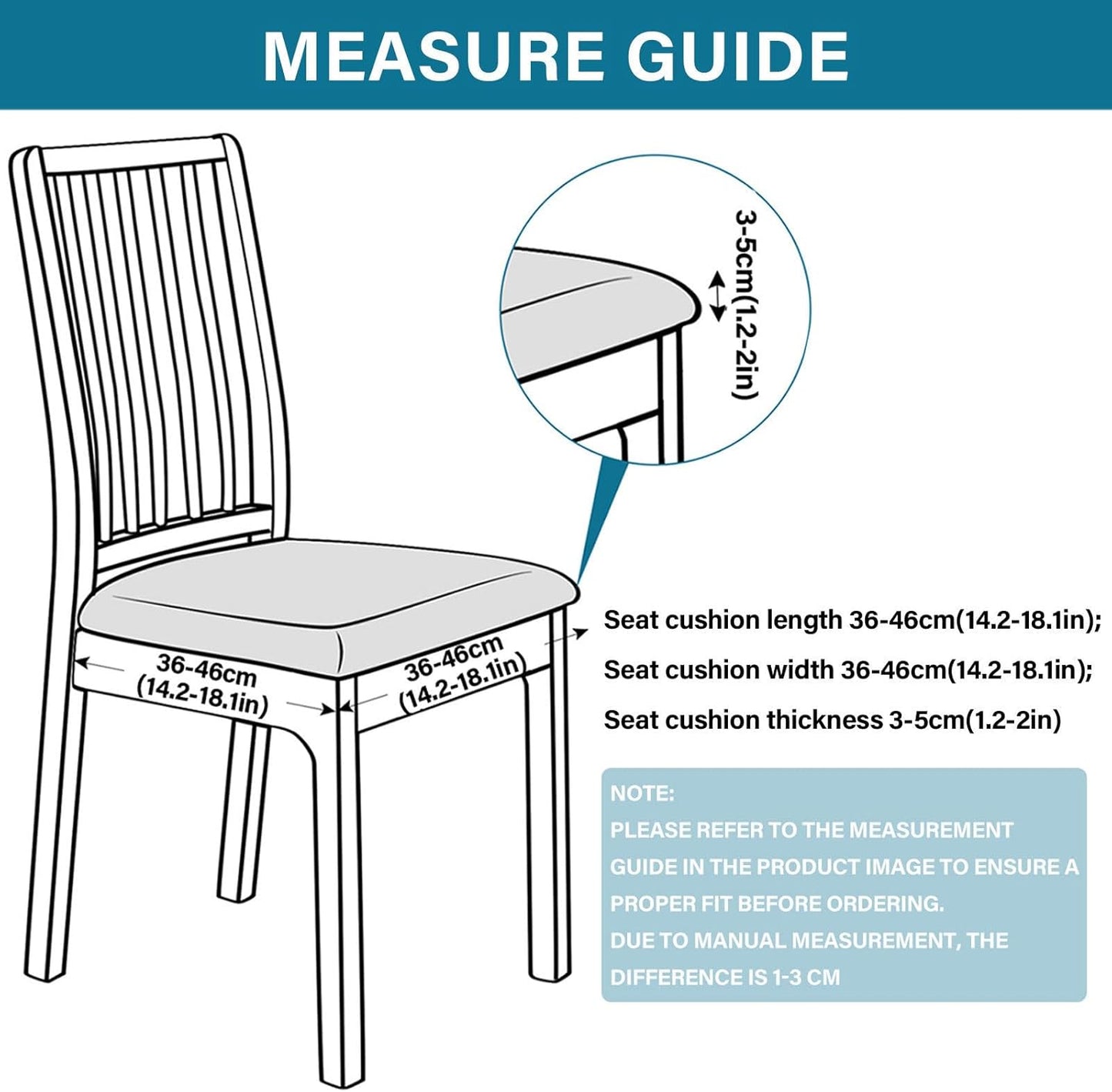 MEASURE GUIDE

3-5cm(1.2-2in)

36-46cm
(14.2-18.1in)

36-46cm
(14.2-18.1in)

Seat cushion length 36-46cm(14.2-18.1in);

Seat cushion width 36-46cm(14.2-18.1in);

Seat cushion thickness 3-5cm(1.2-2in)

NOTE:
PLEASE REFER TO THE MEASUREMENT GUIDE IN THE PRODUCT IMAGE TO ENSURE A PROPER FIT BEFORE ORDERING.
DUE TO MANUAL MEASUREMENT, THE DIFFERENCE IS 1-3 CM