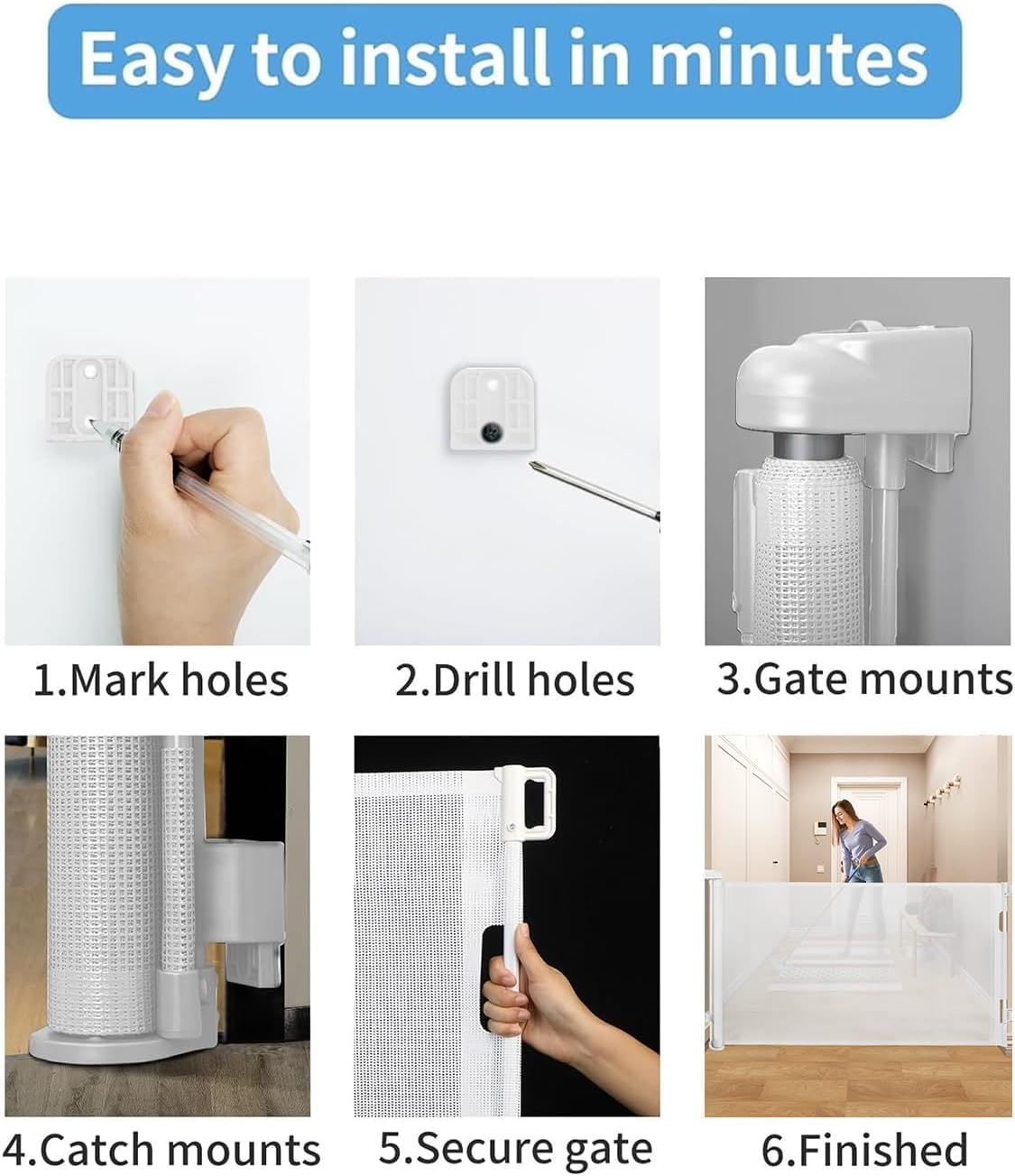 Easy to install in minutes

1.Mark holes

2.Drill holes

3.Gate mounts

4.Catch mounts

5.Secure gate

6.Finished