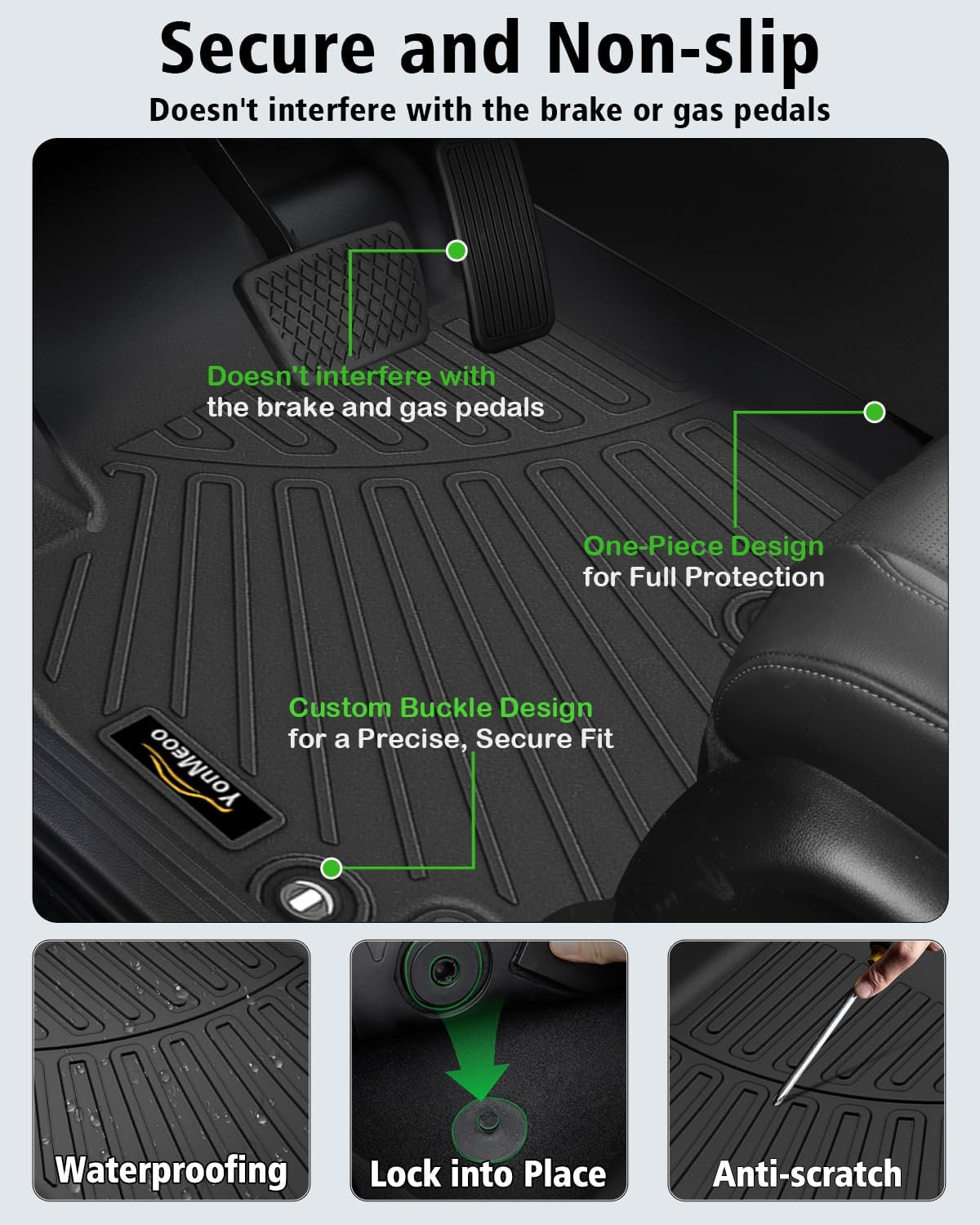 Secure and Non-slip

Doesn't interfere with the brake or gas pedals

Doesn't interfere with the brake and gas pedals

One-Piece Design for Full Protection

Custom Buckle Design for a Precise, Secure Fit

YonMeoo

Waterproofing

Lock into Place

Anti-scratch