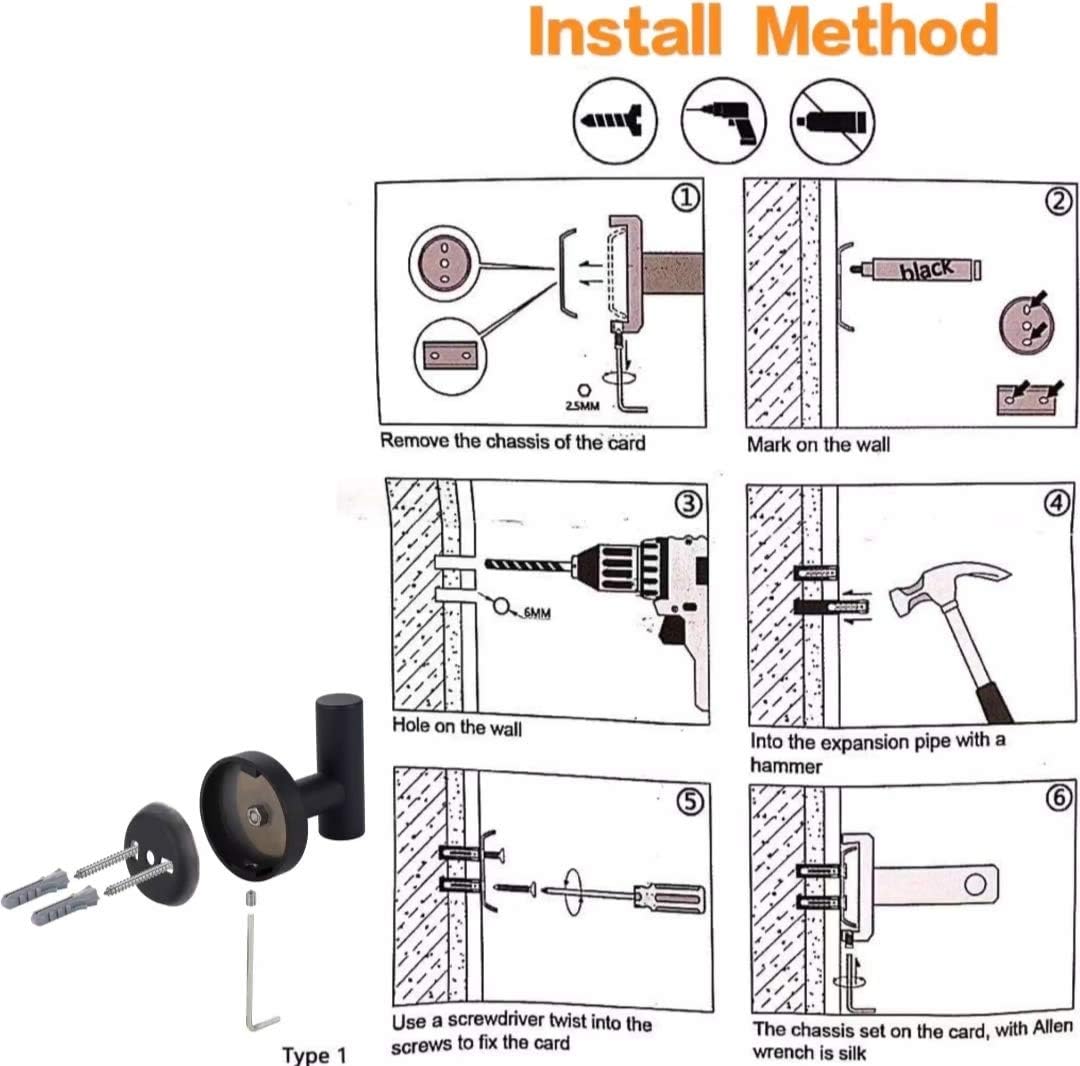 Install Method

①

2.5MM

Remove the chassis of the card

②

black

Mark on the wall

③

6MM

Hole on the wall

④

Into the expansion pipe with a hammer

⑤

Use a screwdriver twist into the screws to fix the card

⑥

The chassis set on the card, with Allen wrench is silk

Type 1