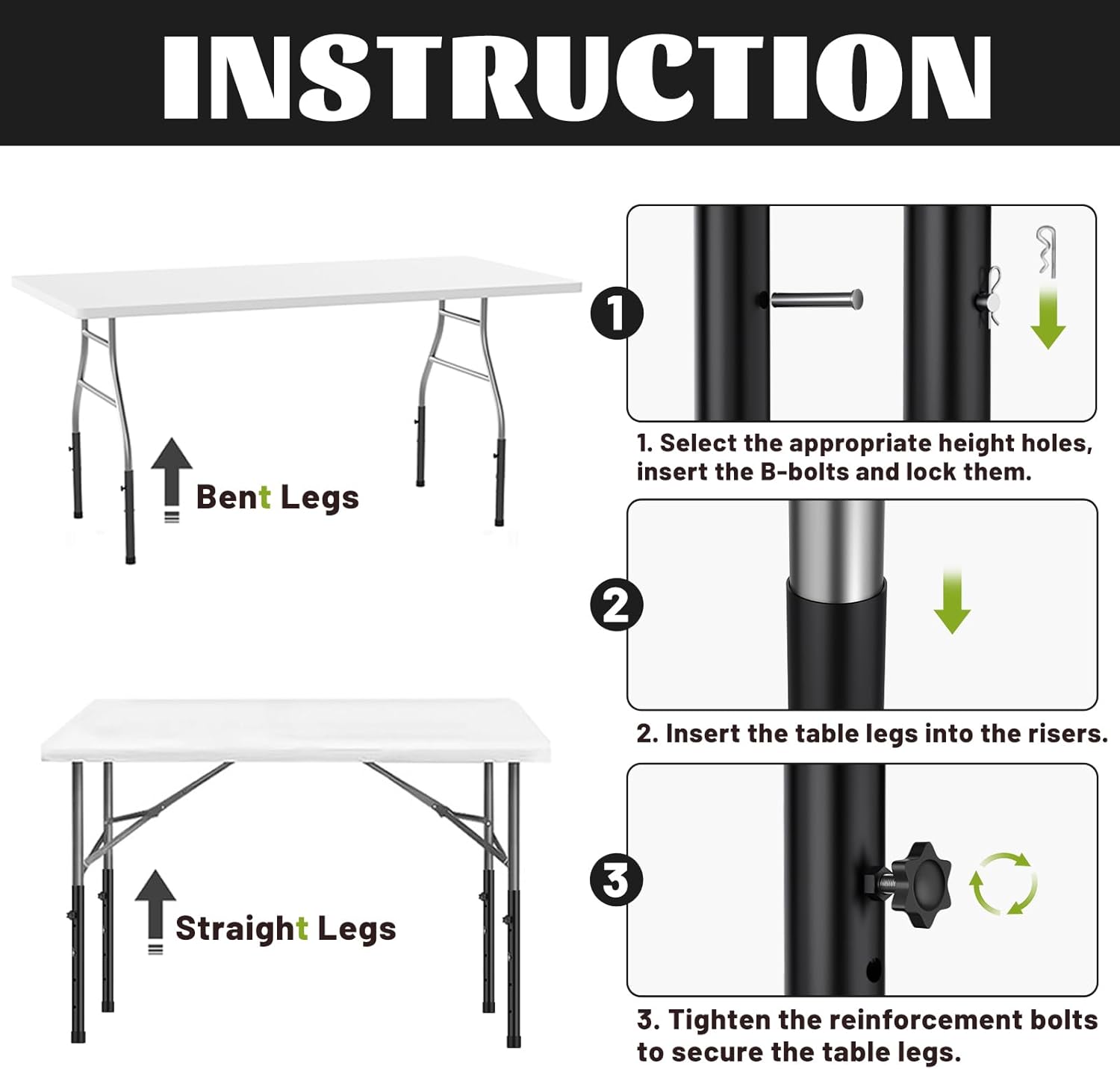 INSTRUCTION

Bent Legs

Straight Legs

1

1. Select the appropriate height holes, insert the B-bolts and lock them.

2

2. Insert the table legs into the risers.

3

3. Tighten the reinforcement bolts to secure the table legs.