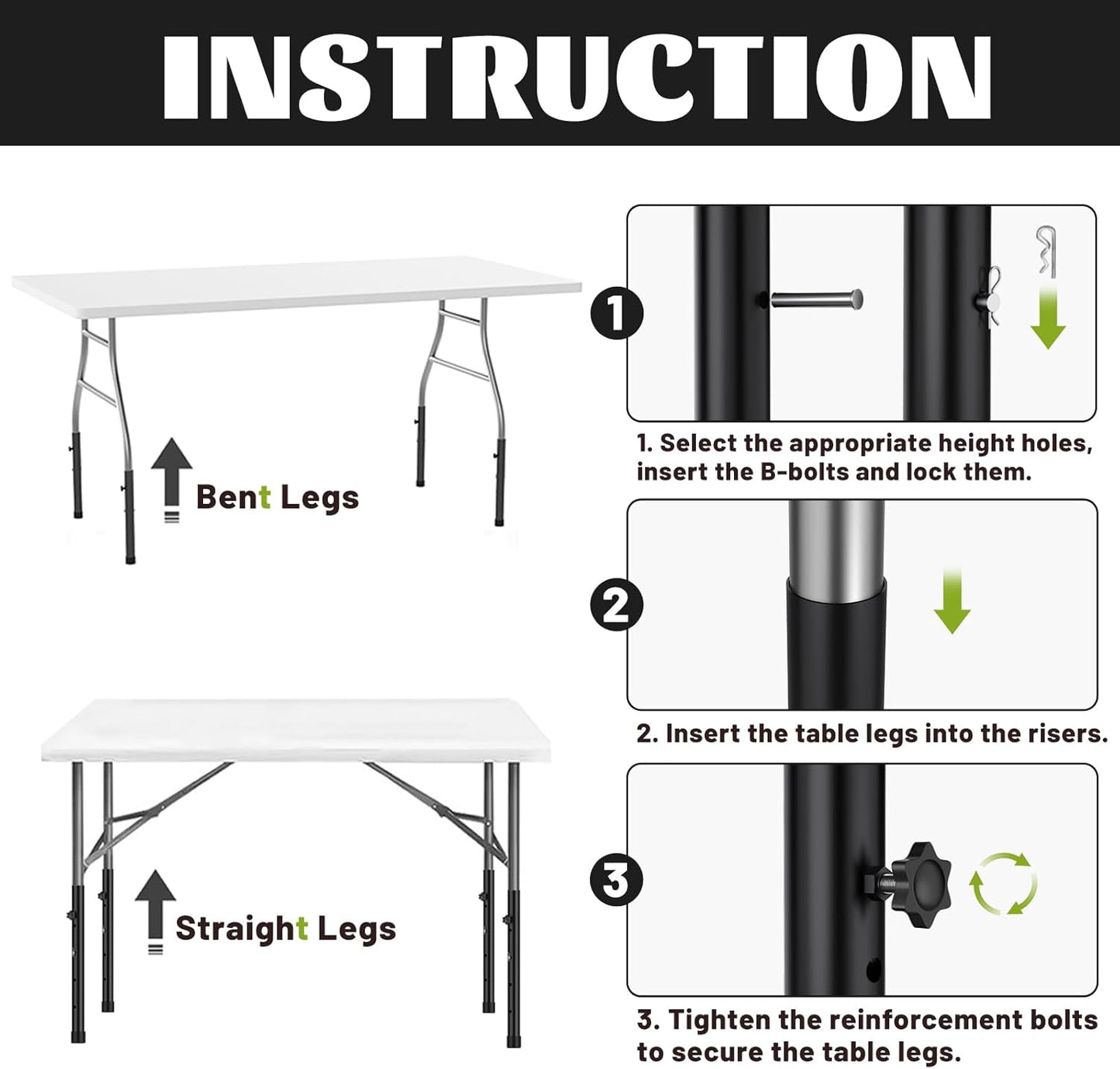 INSTRUCTION

Bent Legs

Straight Legs

1

1. Select the appropriate height holes, insert the B-bolts and lock them.

2

2. Insert the table legs into the risers.

3

3. Tighten the reinforcement bolts to secure the table legs.