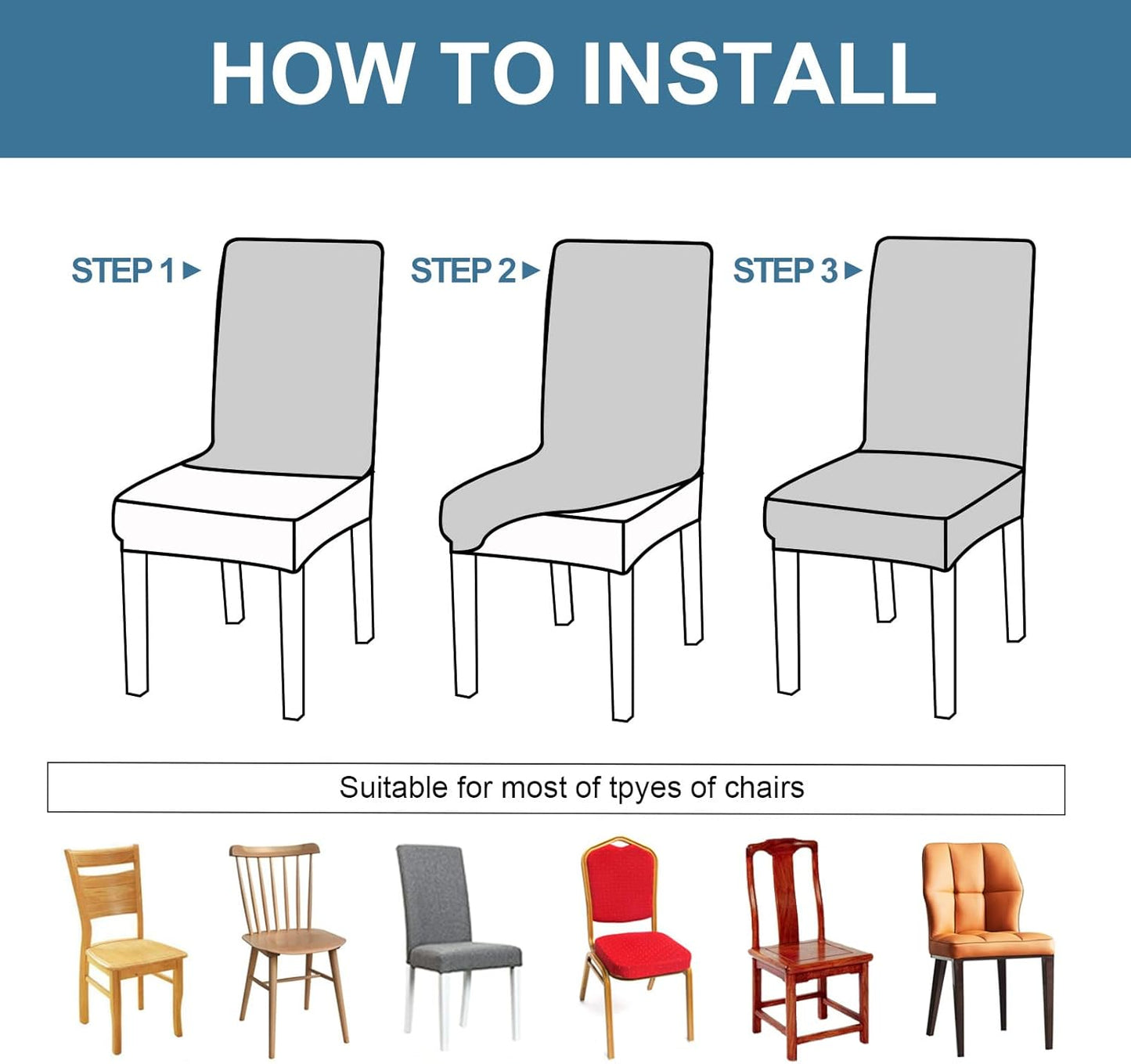 HOW TO INSTALL

STEP 1 ▶

STEP 2 ▶

STEP 3 ▶

Suitable for most of tpyes of chairs