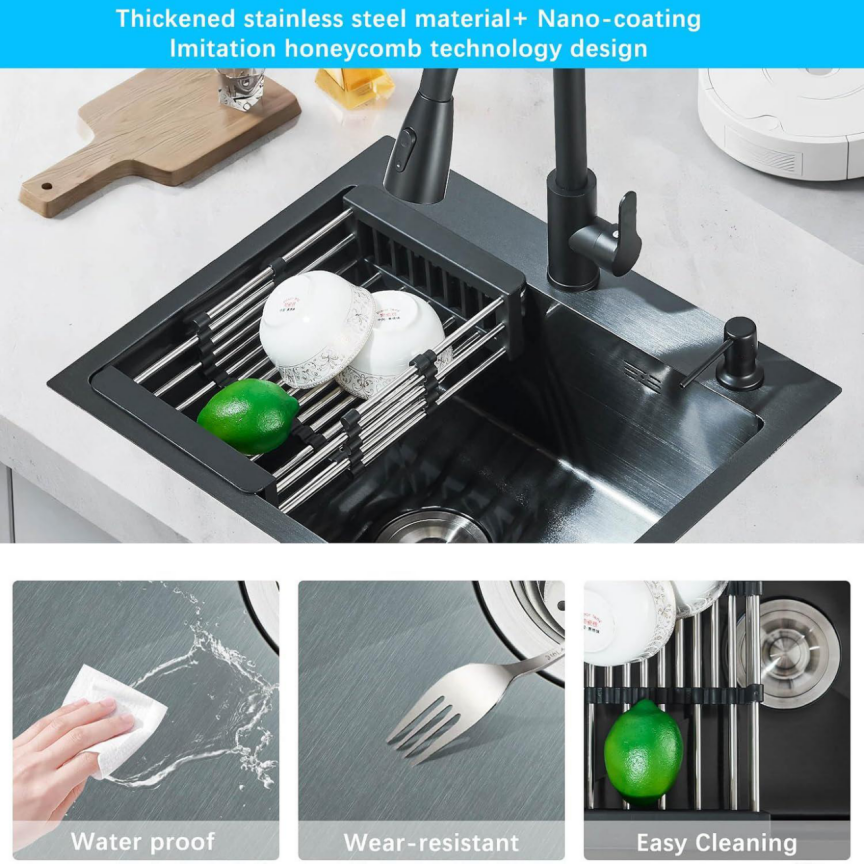 Thickened stainless steel material+ Nano-coating
Imitation honeycomb technology design

Water proof

Wear-resistant

Easy Cleaning