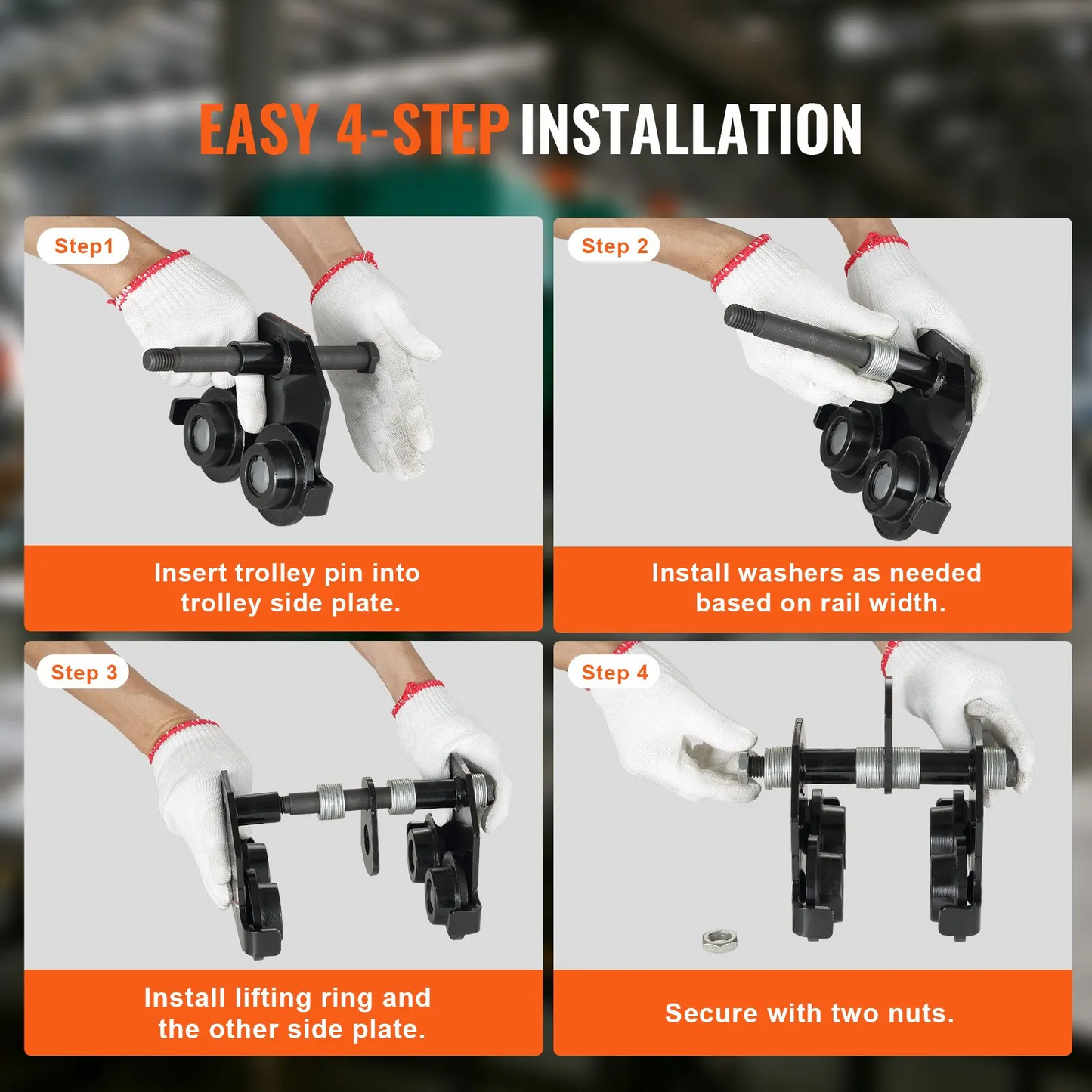 EASY 4-STEP INSTALLATION

Step1

Insert trolley pin into trolley side plate.

Step 2

Install washers as needed based on rail width.

Step 3

Install lifting ring and the other side plate.

Step 4

Secure with two nuts.