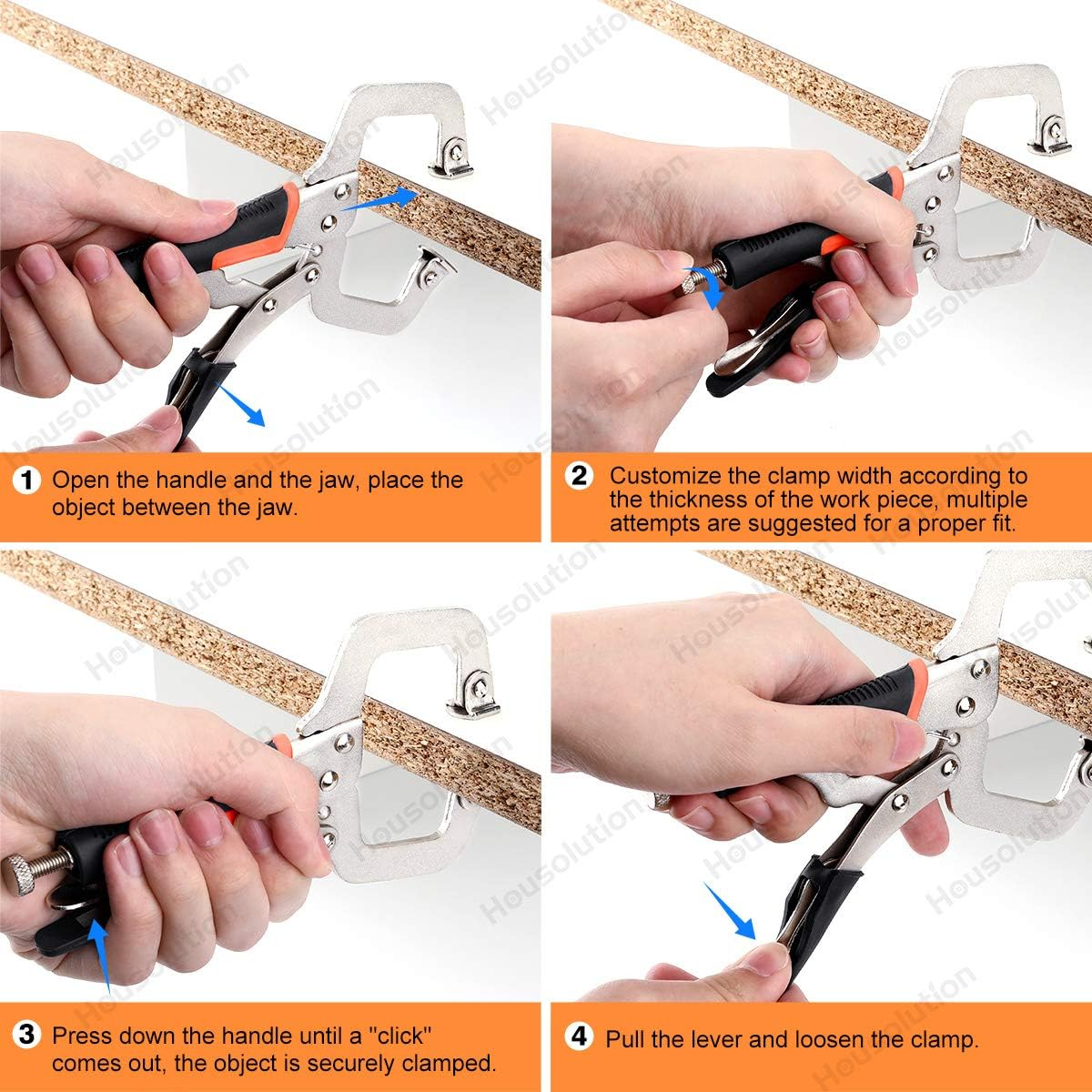 Housolution

1 Open the handle and the jaw, place the object between the jaw.

2 Customize the clamp width according to the thickness of the work piece, multiple attempts are suggested for a proper fit.

3 Press down the handle until a "click" comes out, the object is securely clamped.

4 Pull the lever and loosen the clamp.