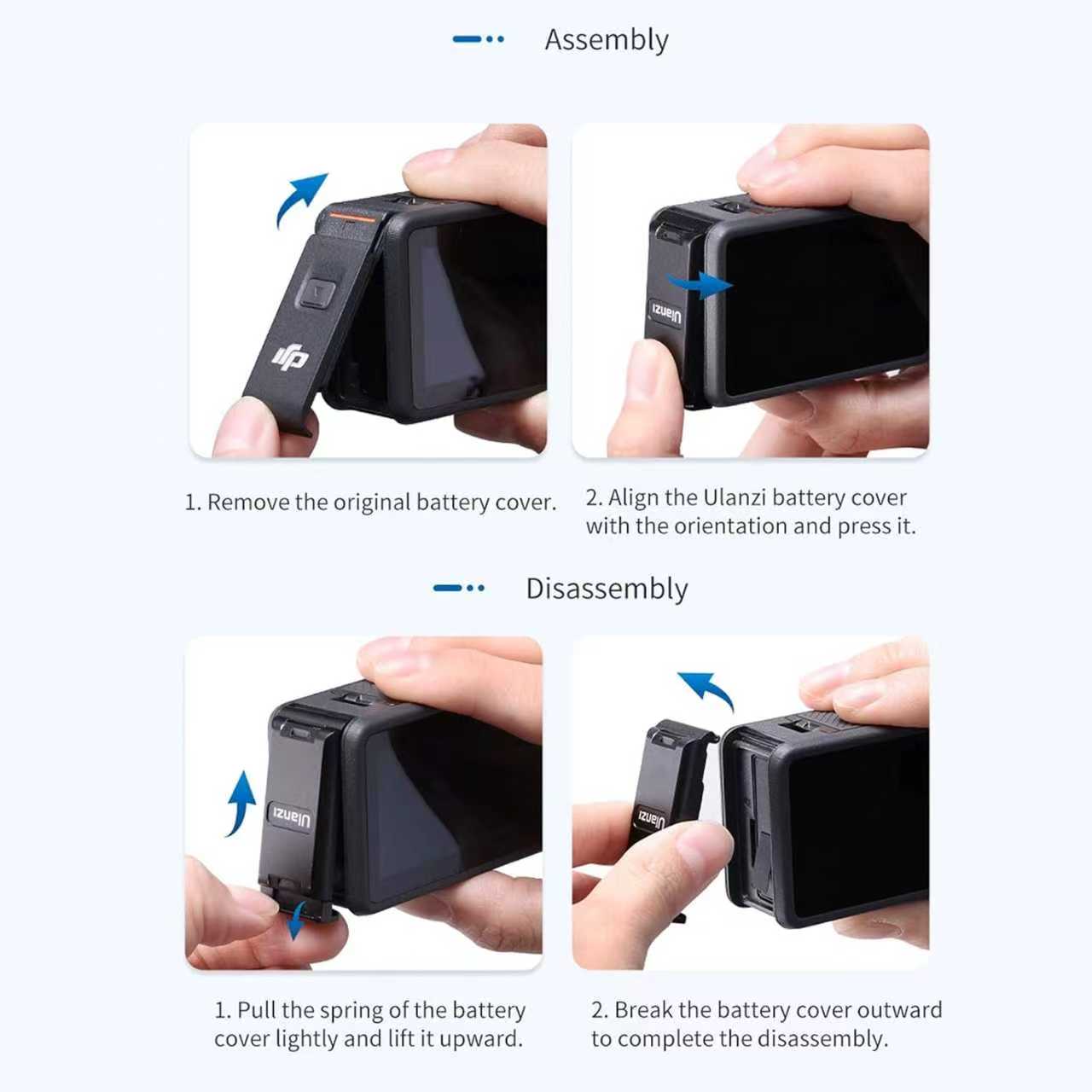 Assembly

dji

Ulanzi

1. Remove the original battery cover.

2. Align the Ulanzi battery cover with the orientation and press it.

Disassembly

Ulanzi

Ulanzi

1. Pull the spring of the battery cover lightly and lift it upward.

2. Break the battery cover outward to complete the disassembly.