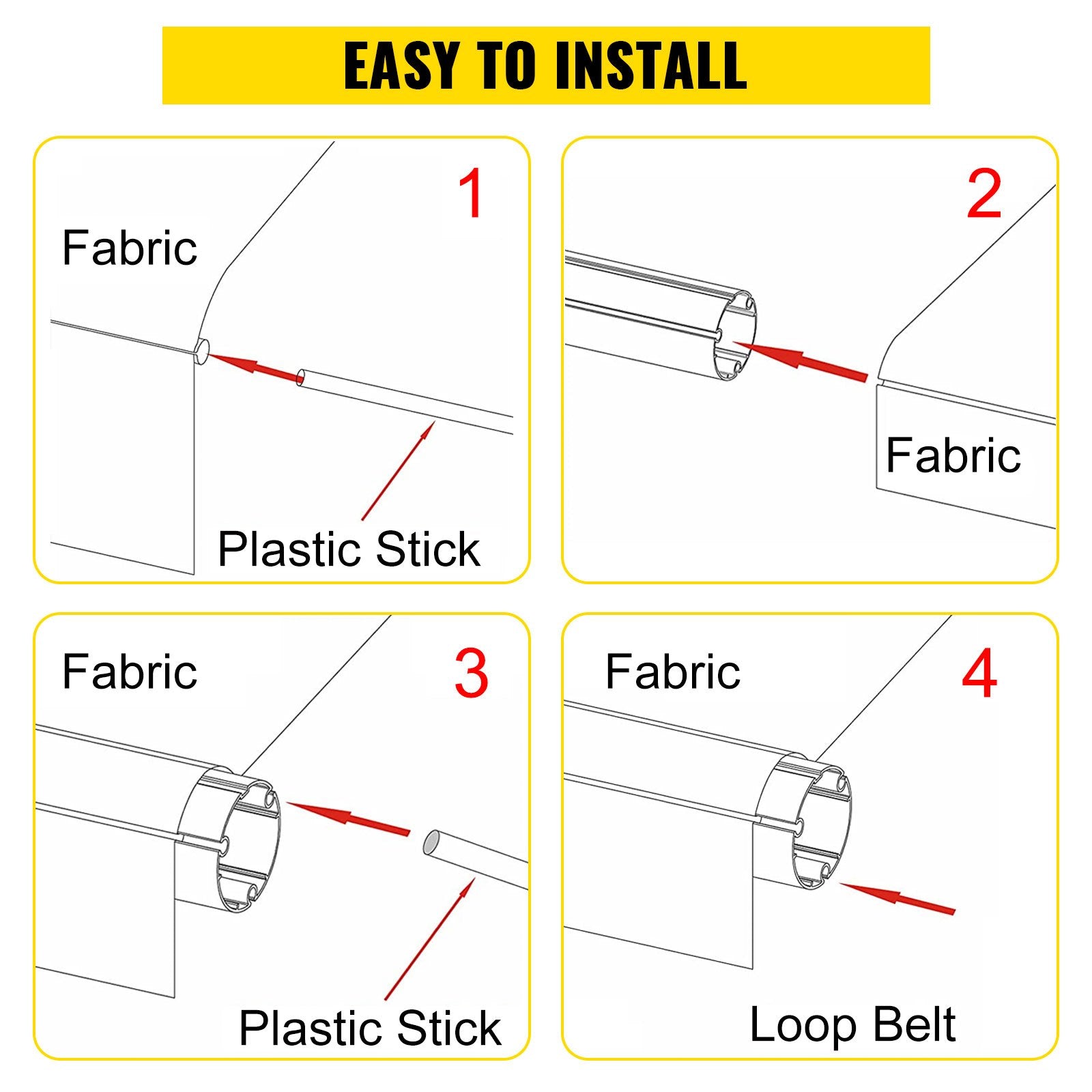 EASY TO INSTALL

1

Fabric

Plastic Stick

2

Fabric

Fabric

3

Plastic Stick

Fabric

4

Loop Belt