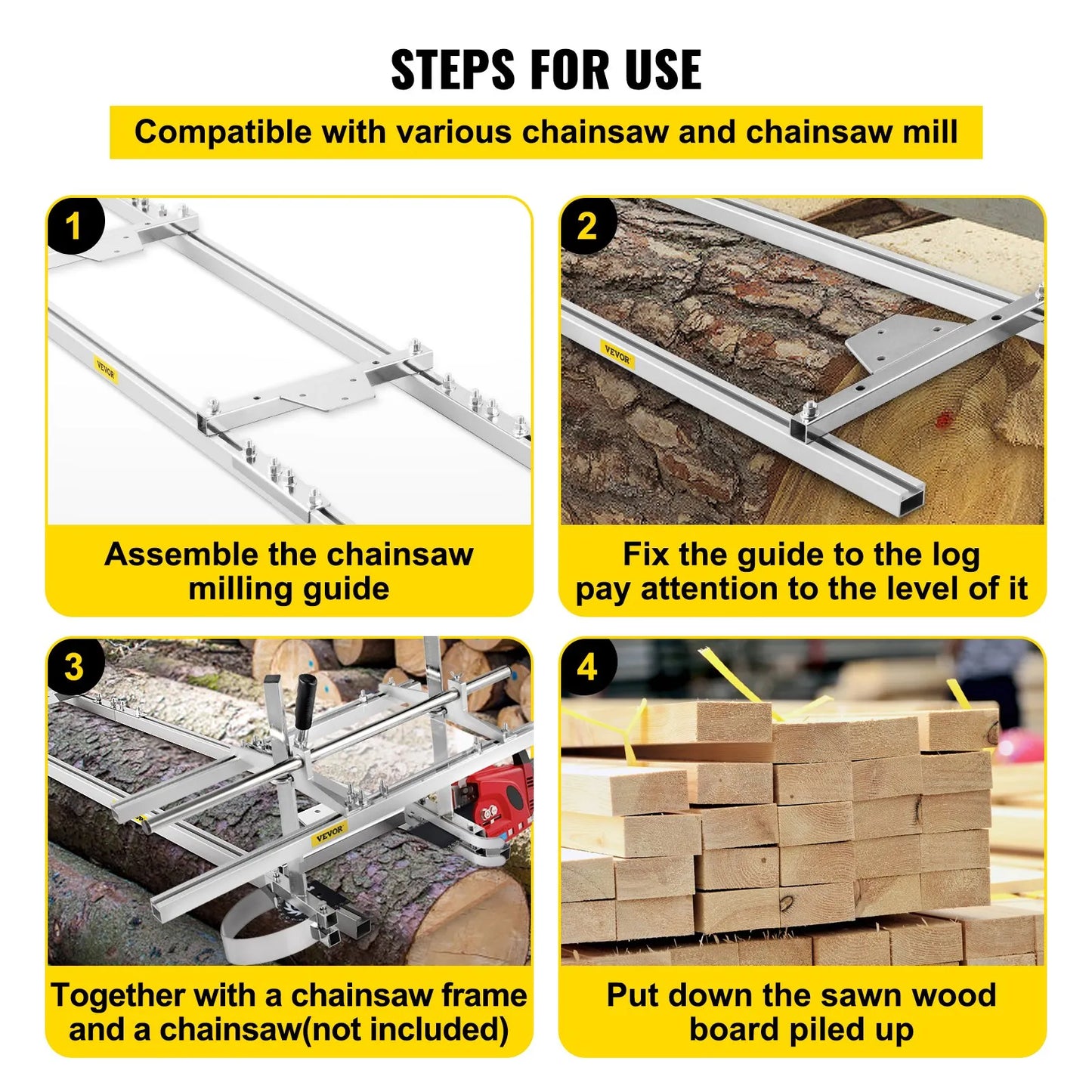 STEPS FOR USE

Compatible with various chainsaw and chainsaw mill

1

VEVOR

Assemble the chainsaw milling guide

2

VEVOR

Fix the guide to the log pay attention to the level of it

3

VEVOR

Together with a chainsaw frame and a chainsaw(not included)

4

Put down the sawn wood board piled up