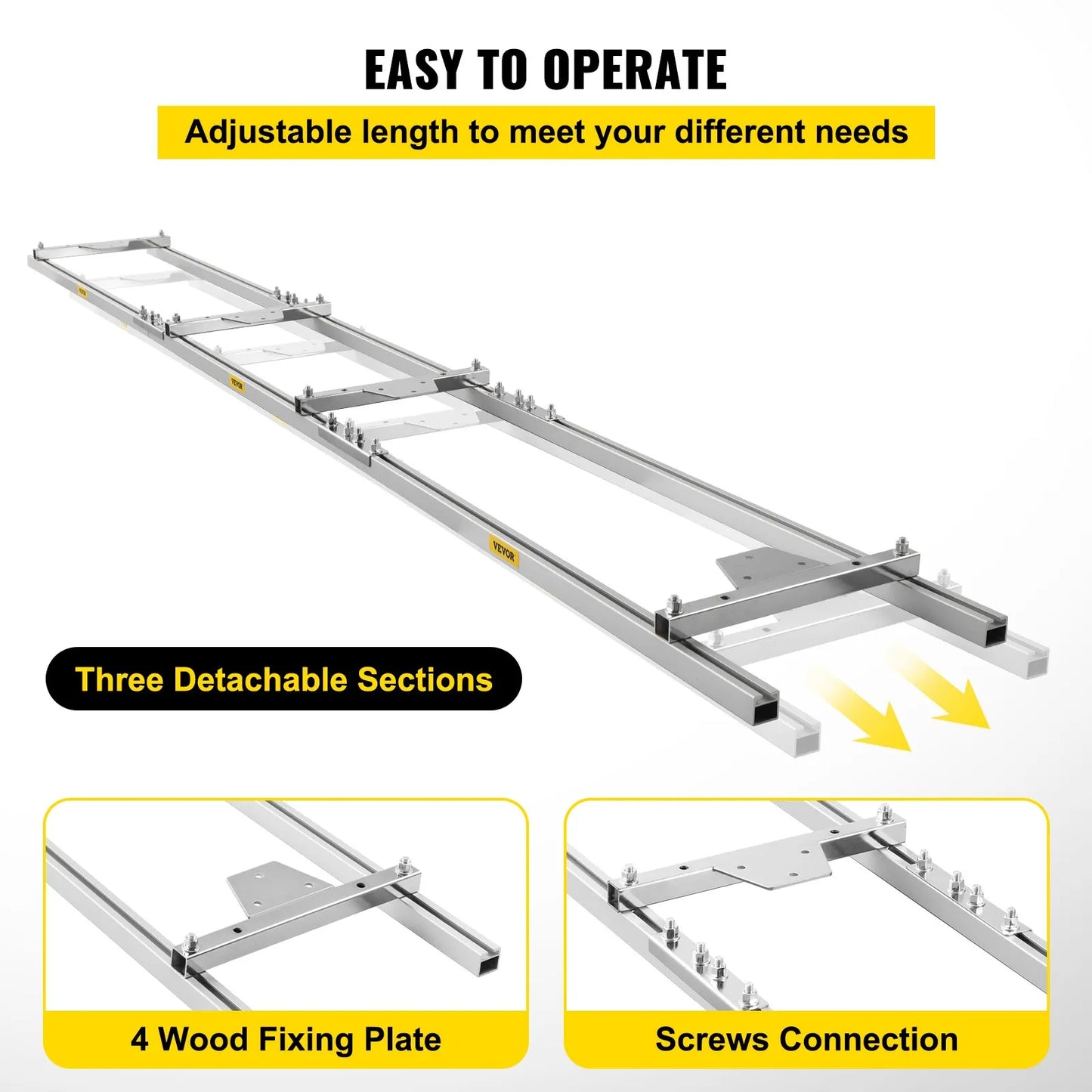 EASY TO OPERATE

Adjustable length to meet your different needs

VEVOR

VEVOR

VEVOR

Three Detachable Sections

4 Wood Fixing Plate

Screws Connection