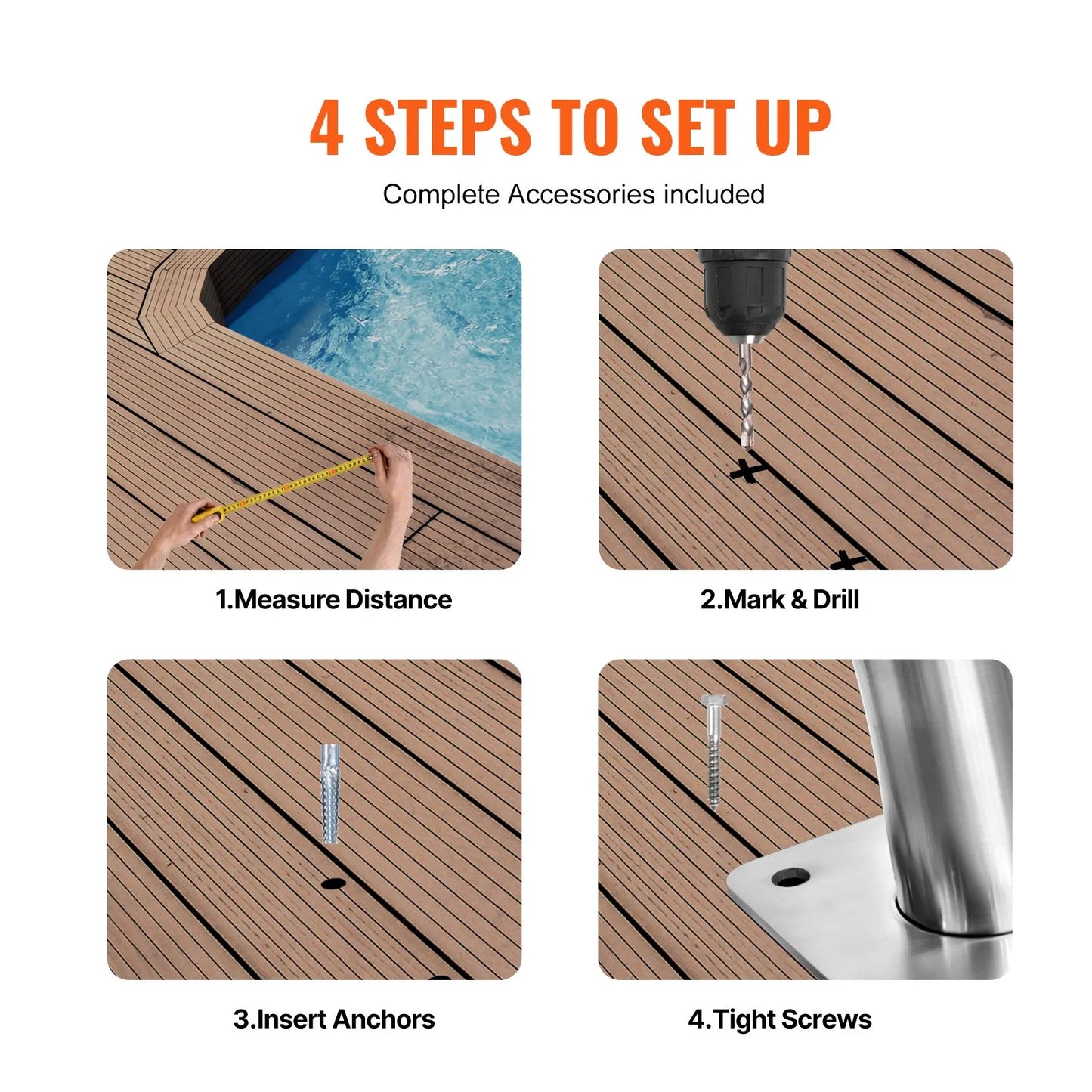 4 STEPS TO SET UP

Complete Accessories included

1.Measure Distance

2.Mark & Drill

3.Insert Anchors

4.Tight Screws