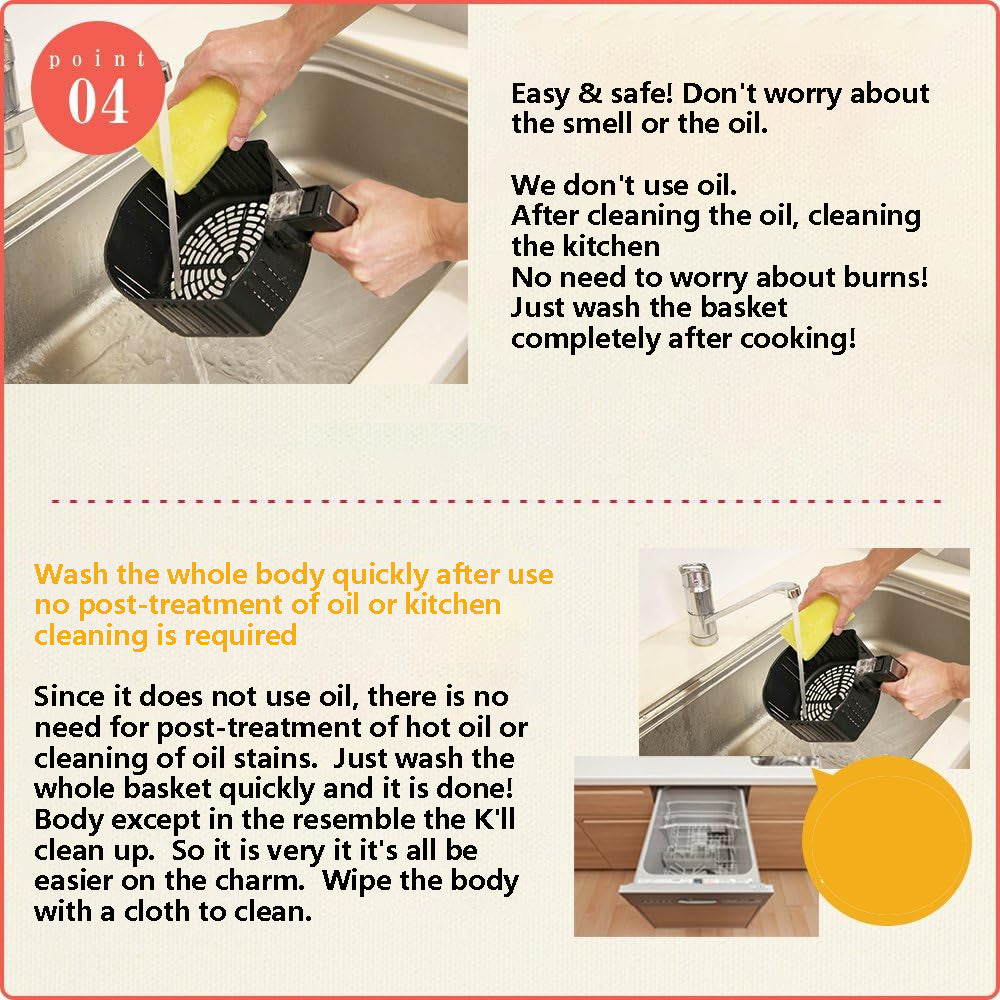 point
04

Easy & safe! Don't worry about the smell or the oil.

We don't use oil.
After cleaning the oil, cleaning the kitchen
No need to worry about burns!
Just wash the basket completely after cooking!

Wash the whole body quickly after use no post-treatment of oil or kitchen cleaning is required

Since it does not use oil, there is no need for post-treatment of hot oil or cleaning of oil stains. Just wash the whole basket quickly and it is done! Body except in the resemble the K'll clean up. So it is very it it's all be easier on the charm. Wipe the body with a cloth to clean.