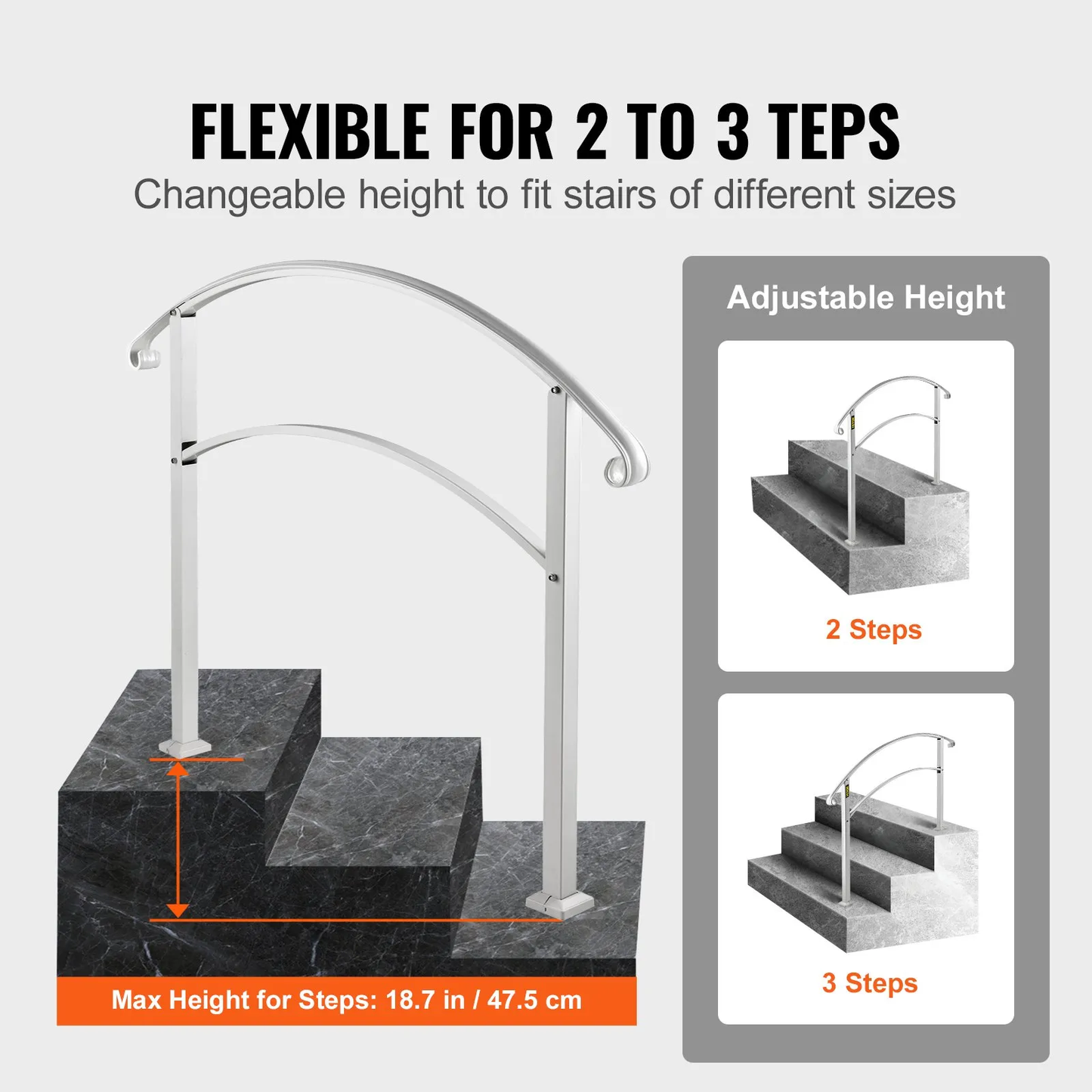 FLEXIBLE FOR 2 TO 3 TEPS
Changeable height to fit stairs of different sizes

Max Height for Steps: 18.7 in / 47.5 cm

Adjustable Height

2 Steps

3 Steps