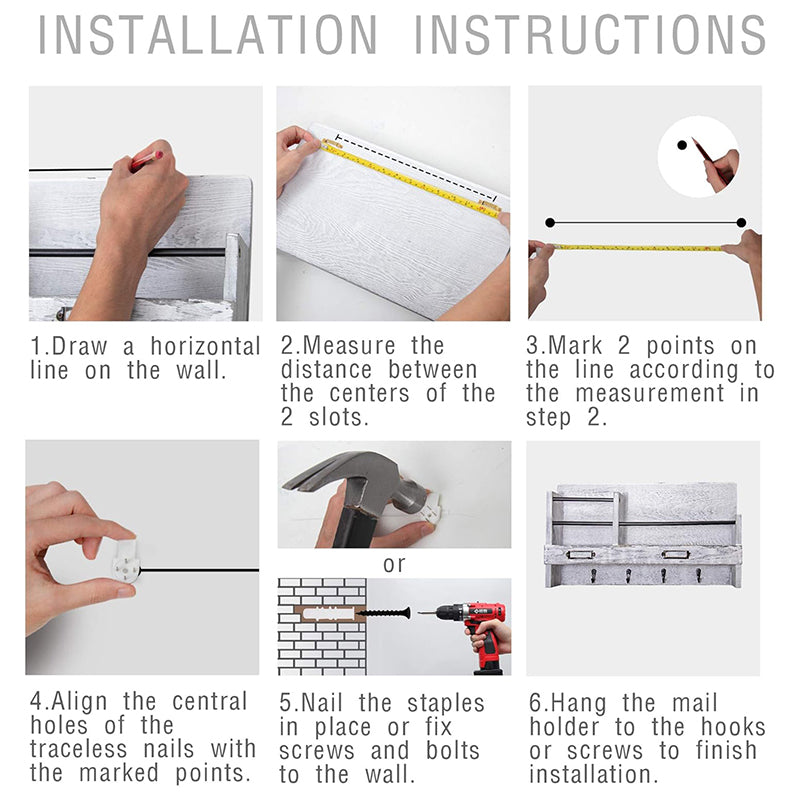 INSTALLATION INSTRUCTIONS

1.Draw a horizontal line on the wall.

2.Measure the distance between the centers of the 2 slots.

3.Mark 2 points on the line according to the measurement in step 2.

4.Align the central holes of the traceless nails with the marked points.

or

5.Nail the staples in place or fix screws and bolts to the wall.

6.Hang the mail holder to the hooks or screws to finish installation.