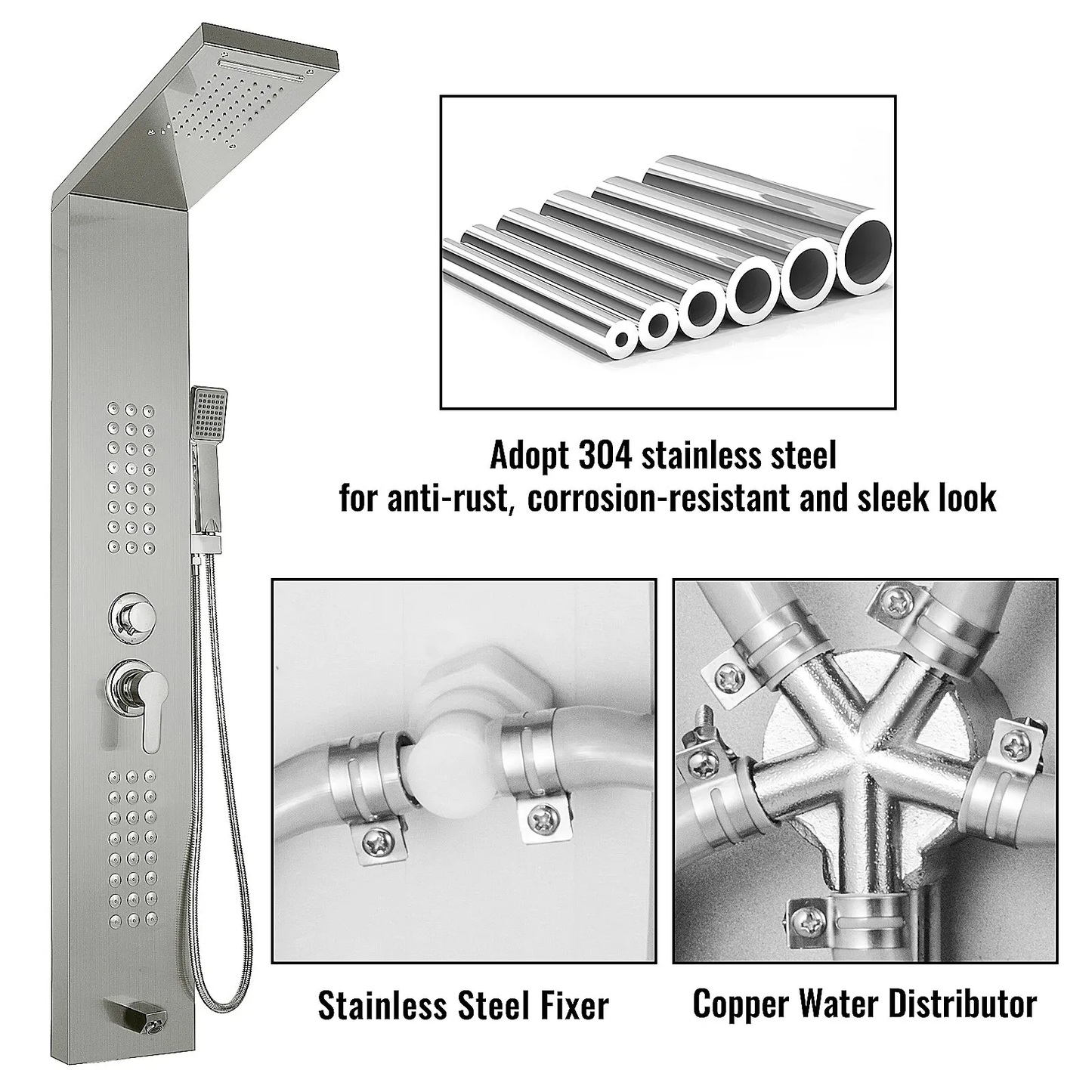 Adopt 304 stainless steel
for anti-rust, corrosion-resistant and sleek look

Stainless Steel Fixer

Copper Water Distributor