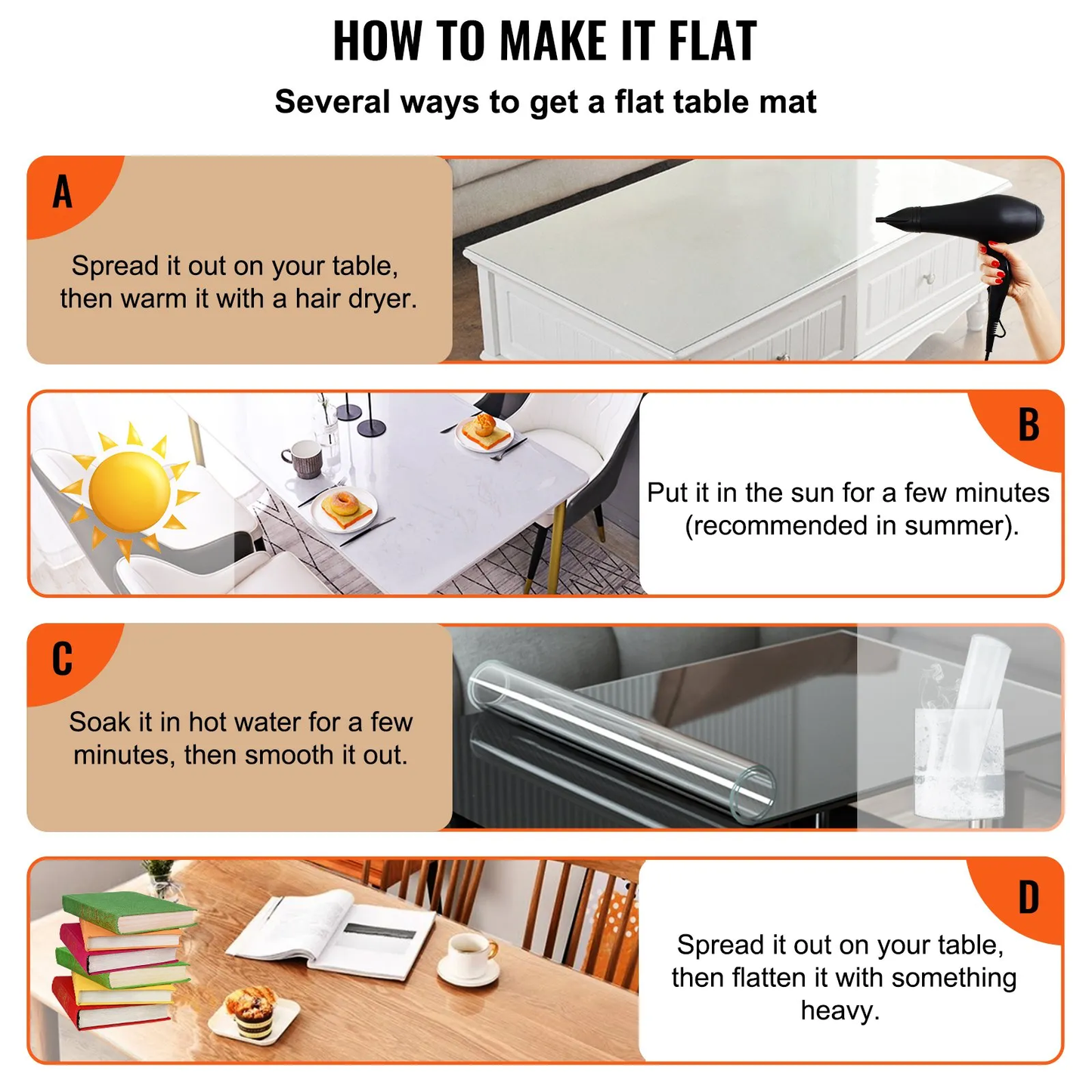 HOW TO MAKE IT FLAT

Several ways to get a flat table mat

A

Spread it out on your table, then warm it with a hair dryer.

B

Put it in the sun for a few minutes (recommended in summer).

C

Soak it in hot water for a few minutes, then smooth it out.

D

Spread it out on your table, then flatten it with something heavy.