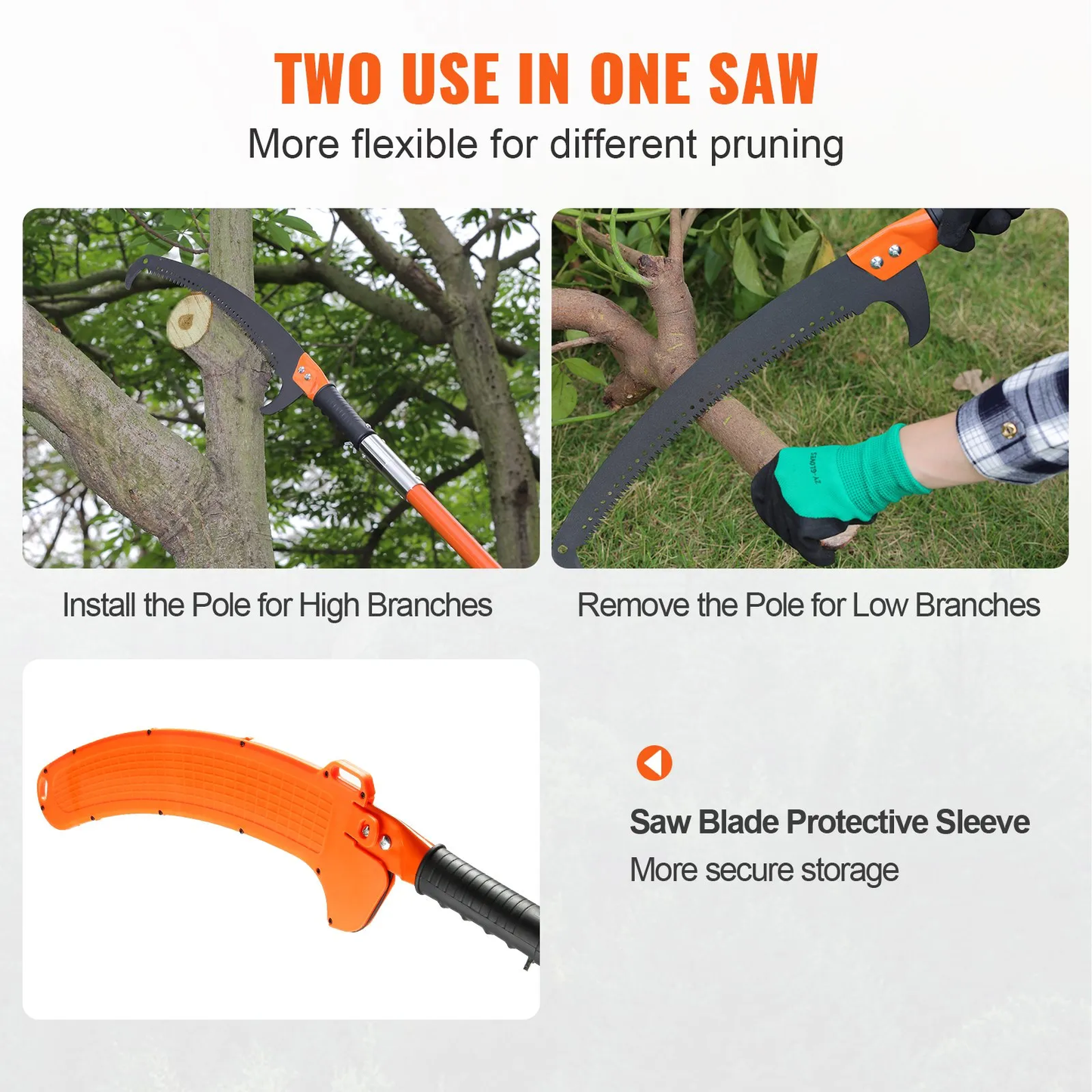 TWO USE IN ONE SAW
More flexible for different pruning

Install the Pole for High Branches

Remove the Pole for Low Branches

Saw Blade Protective Sleeve
More secure storage