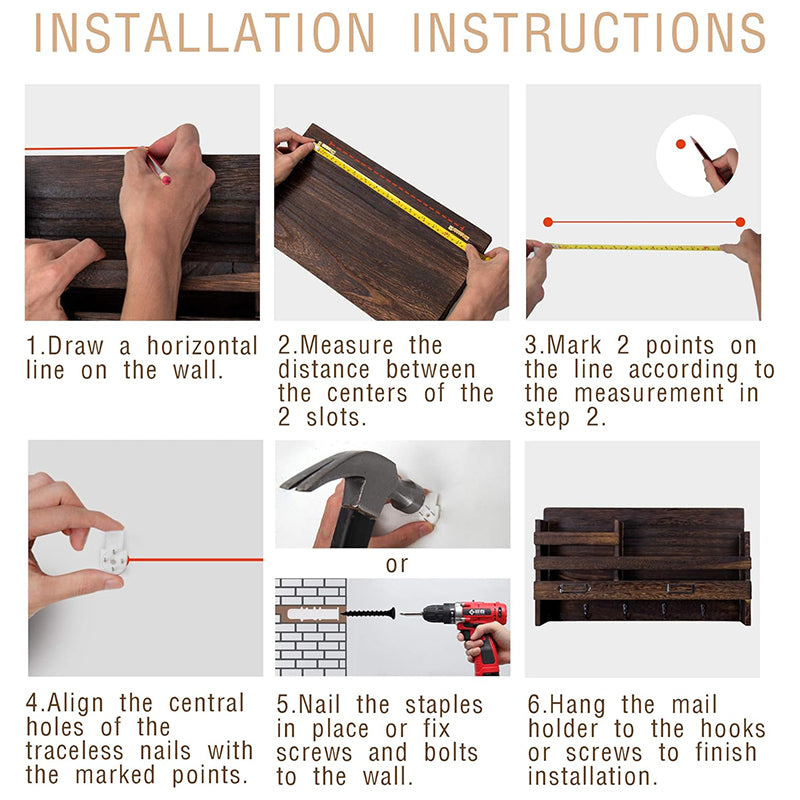 INSTALLATION INSTRUCTIONS

1.Draw a horizontal line on the wall.

2.Measure the distance between the centers of the 2 slots.

3.Mark 2 points on the line according to the measurement in step 2.

or

4.Align the central holes of the traceless nails with the marked points.

5.Nail the staples in place or fix screws and bolts to the wall.

6.Hang the mail holder to the hooks or screws to finish installation.