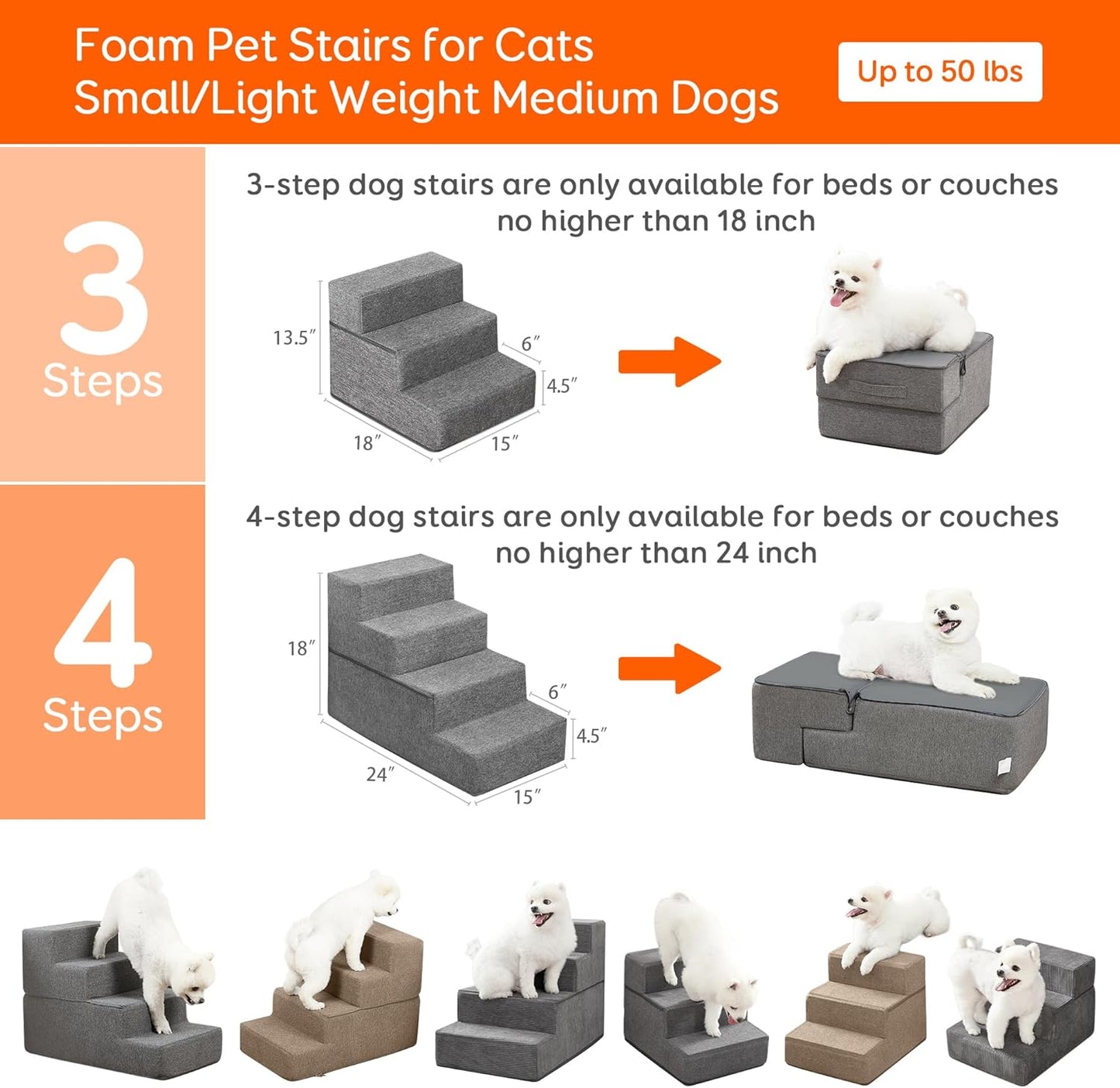 Foam Pet Stairs for Cats
Small/Light Weight Medium Dogs

Up to 50 lbs

3
Steps

3-step dog stairs are only available for beds or couches no higher than 18 inch

13.5″
6″
4.5″
18″
15″

4
Steps

4-step dog stairs are only available for beds or couches no higher than 24 inch

18″
6″
4.5″
24″
15″