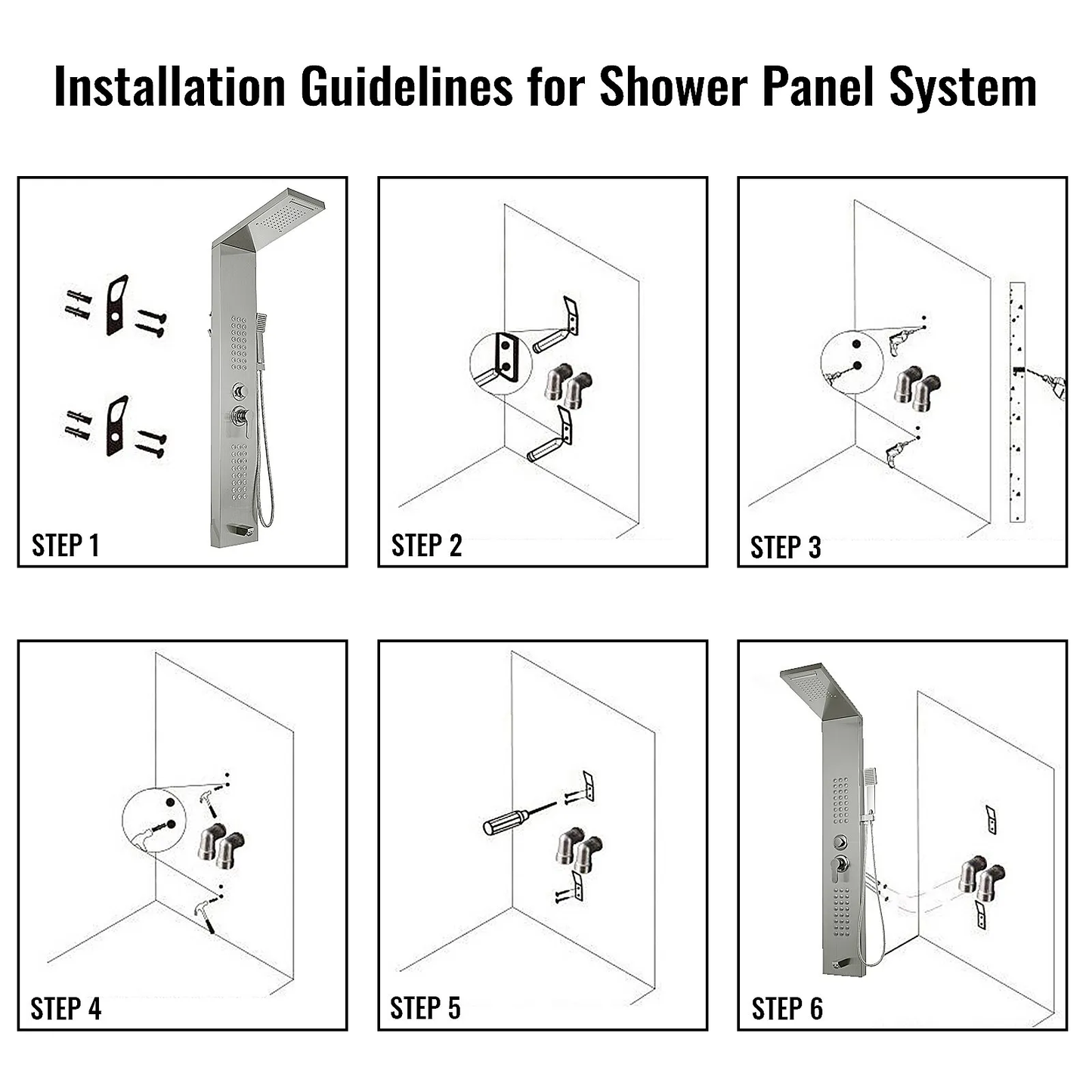 Installation Guidelines for Shower Panel System

STEP 1

STEP 2

STEP 3

STEP 4

STEP 5

STEP 6