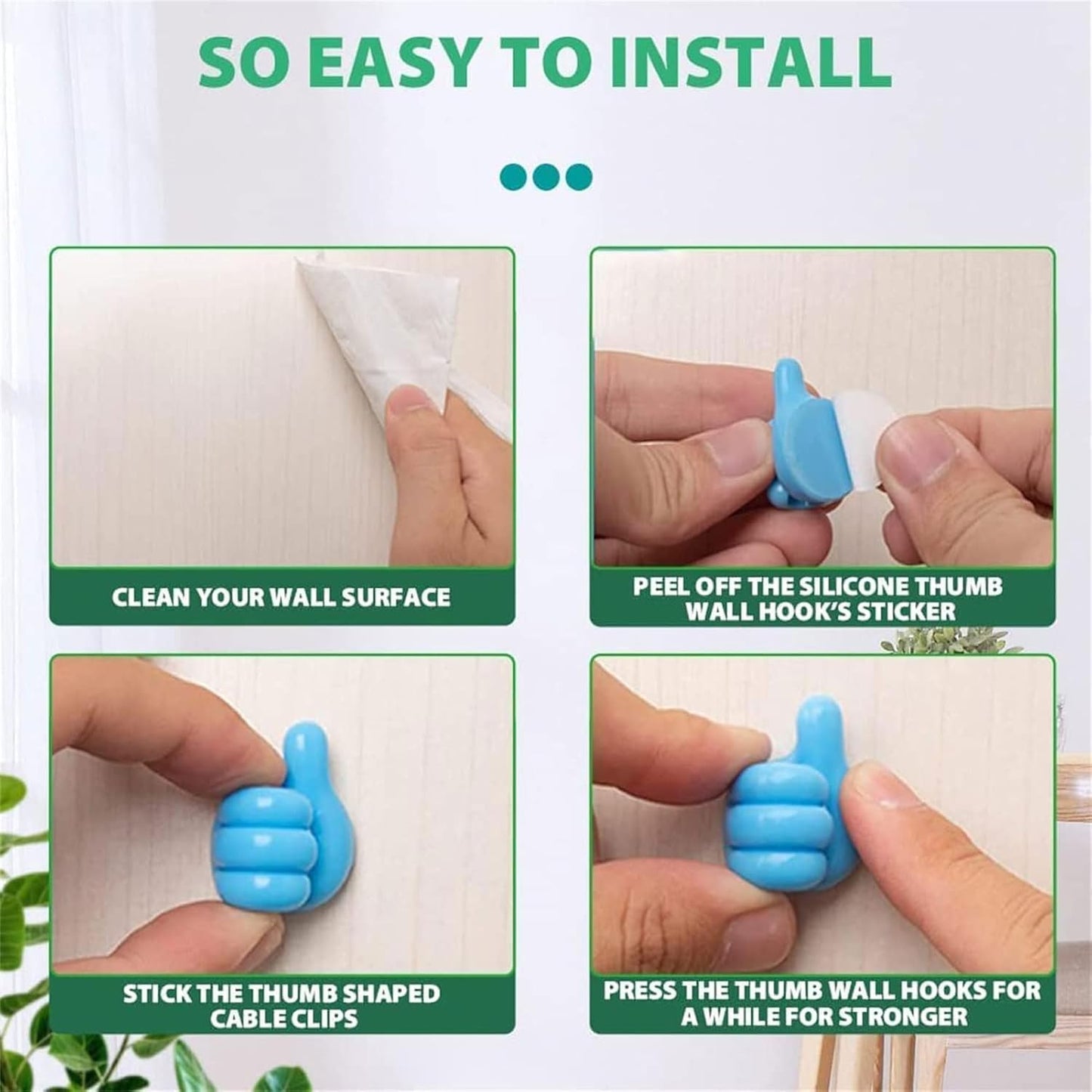 SO EASY TO INSTALL

CLEAN YOUR WALL SURFACE

PEEL OFF THE SILICONE THUMB WALL HOOK'S STICKER

STICK THE THUMB SHAPED CABLE CLIPS

PRESS THE THUMB WALL HOOKS FOR A WHILE FOR STRONGER