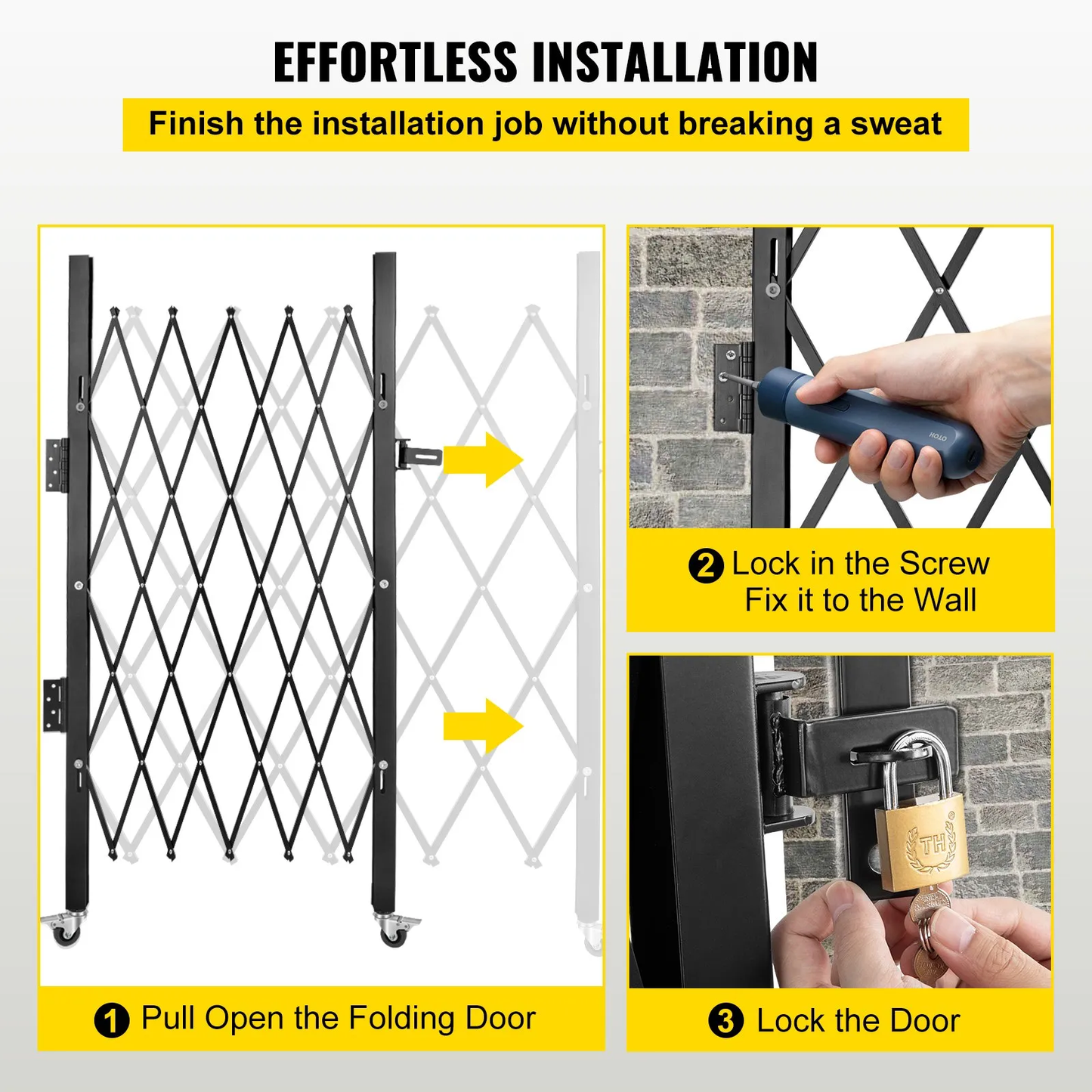 EFFORTLESS INSTALLATION

Finish the installation job without breaking a sweat

HOTO

2 Lock in the Screw
Fix it to the Wall

TH

1 Pull Open the Folding Door

3 Lock the Door