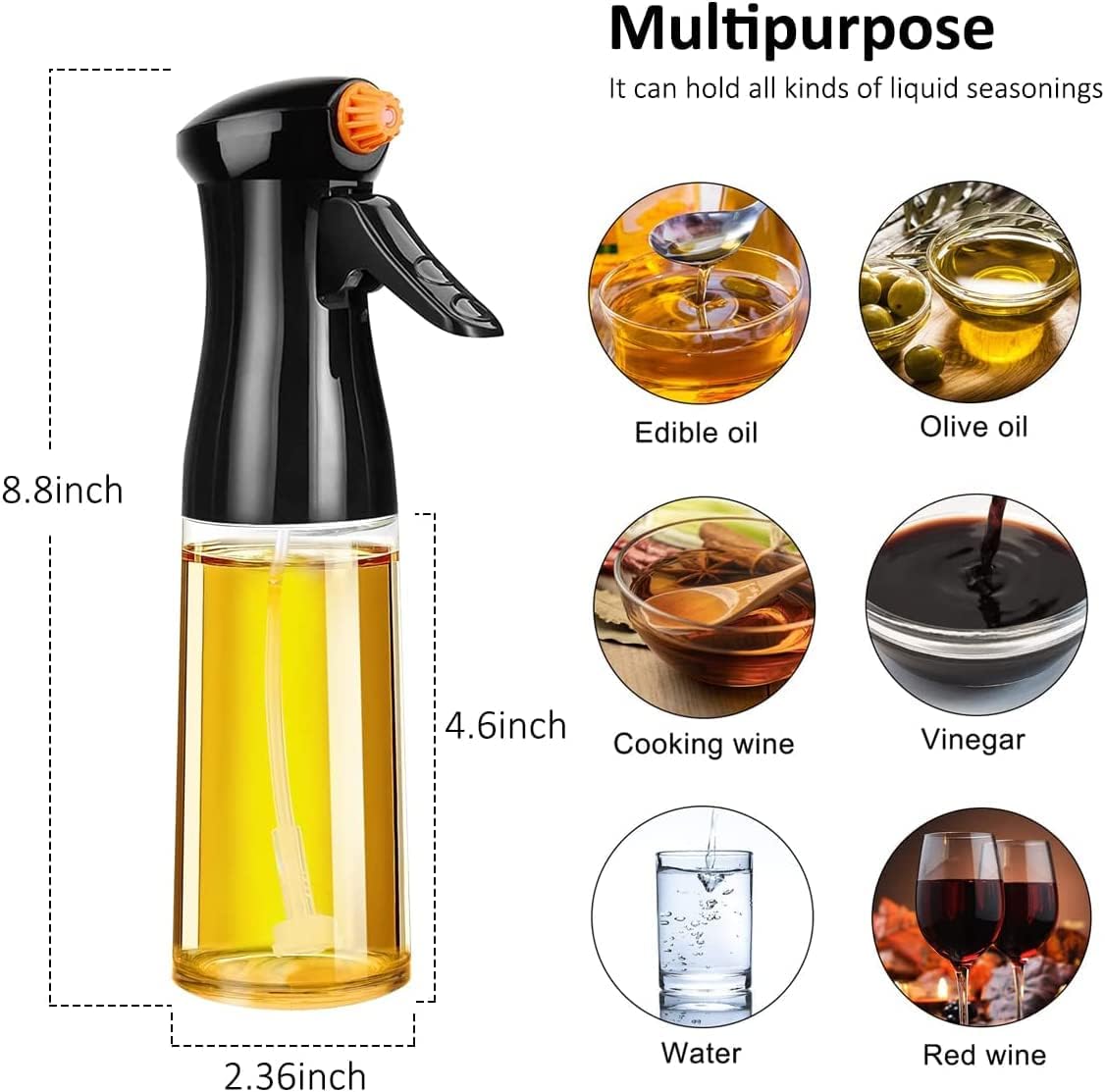 Multipurpose
It can hold all kinds of liquid seasonings

8.8inch

4.6inch

2.36inch

Edible oil

Olive oil

Cooking wine

Vinegar

Water

Red wine