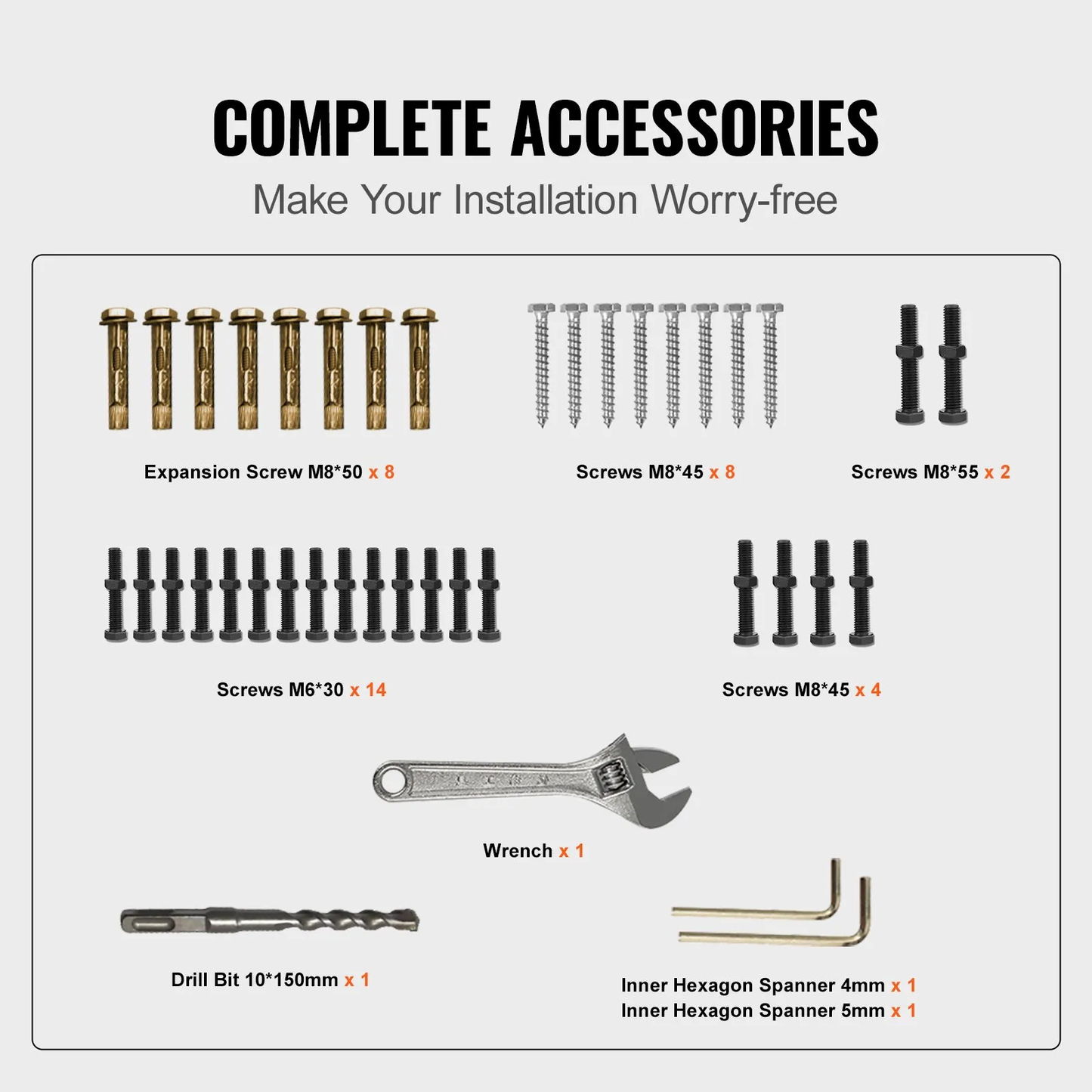 COMPLETE ACCESSORIES
Make Your Installation Worry-free

Expansion Screw M8*50 x 8

Screws M8*45 x 8

Screws M8*55 x 2

Screws M6*30 x 14

Screws M8*45 x 4

Wrench x 1

Drill Bit 10*150mm x 1

Inner Hexagon Spanner 4mm x 1
Inner Hexagon Spanner 5mm x 1