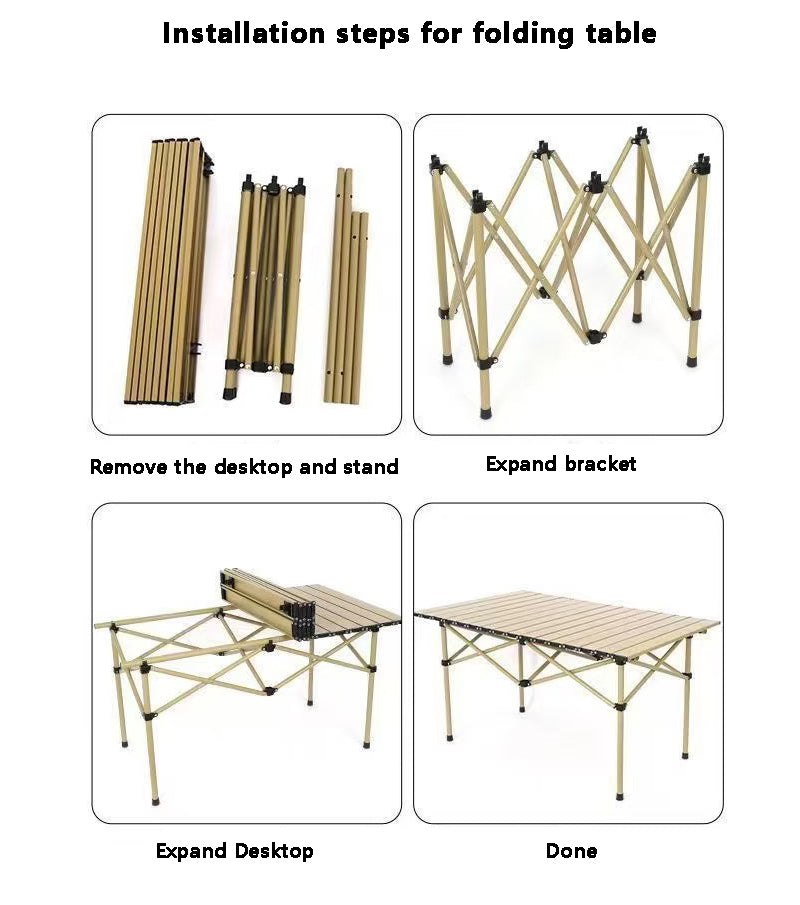 Installation steps for folding table

Remove the desktop and stand

Expand bracket

Expand Desktop

Done