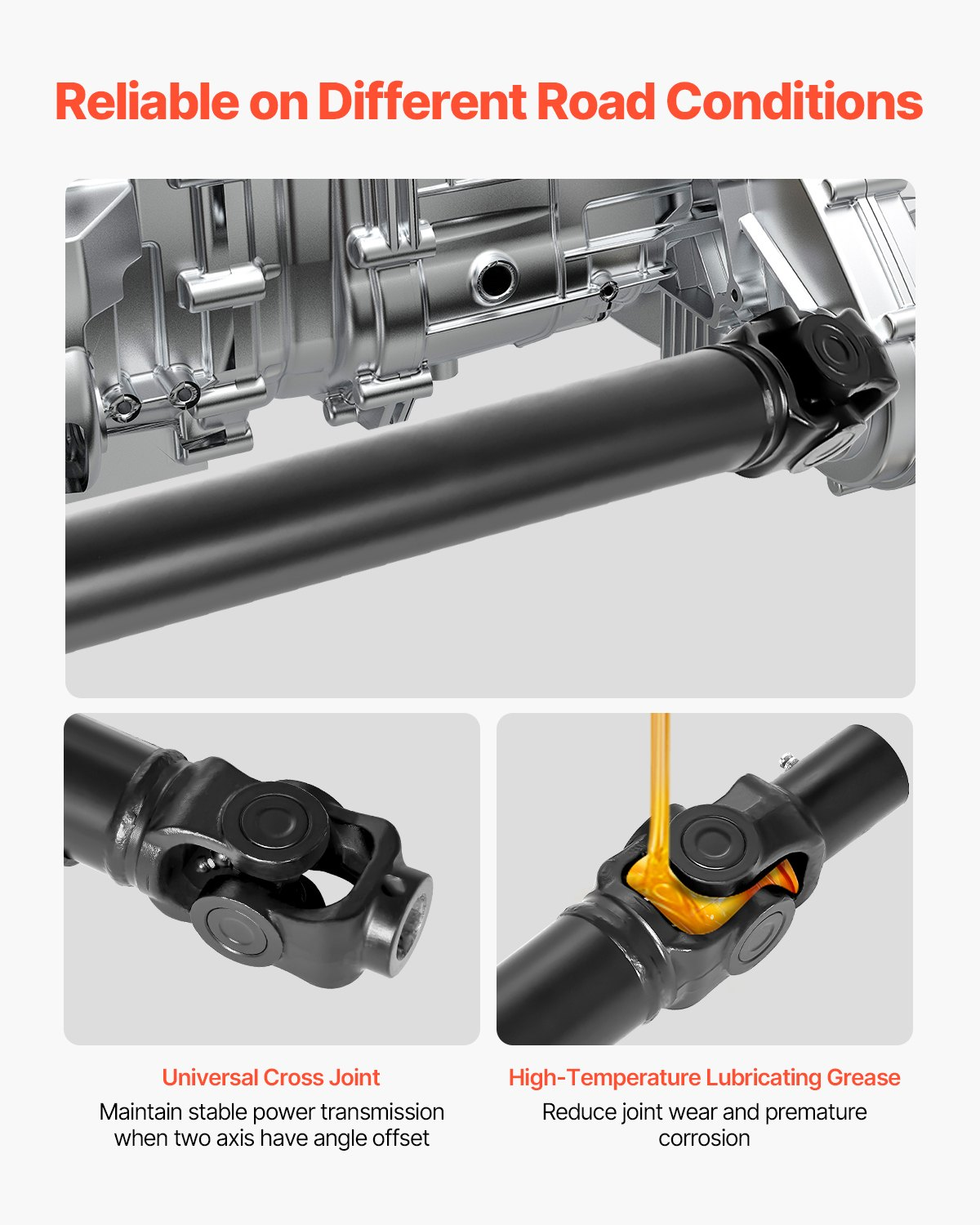 Reliable on Different Road Conditions

Universal Cross Joint

Maintain stable power transmission when two axis have angle offset

High-Temperature Lubricating Grease

Reduce joint wear and premature corrosion