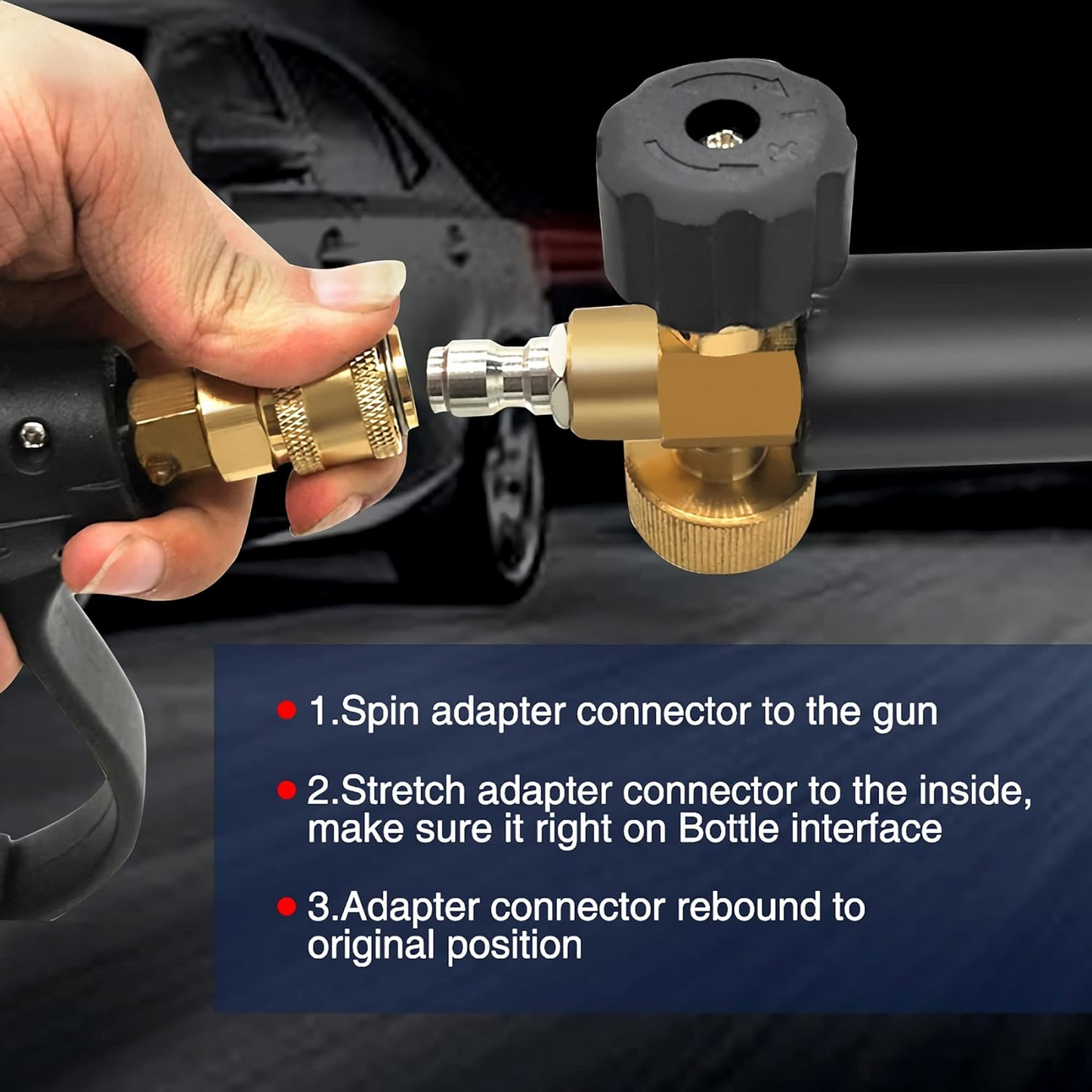 1.Spin adapter connector to the gun

2.Stretch adapter connector to the inside, make sure it right on Bottle interface

3.Adapter connector rebound to original position