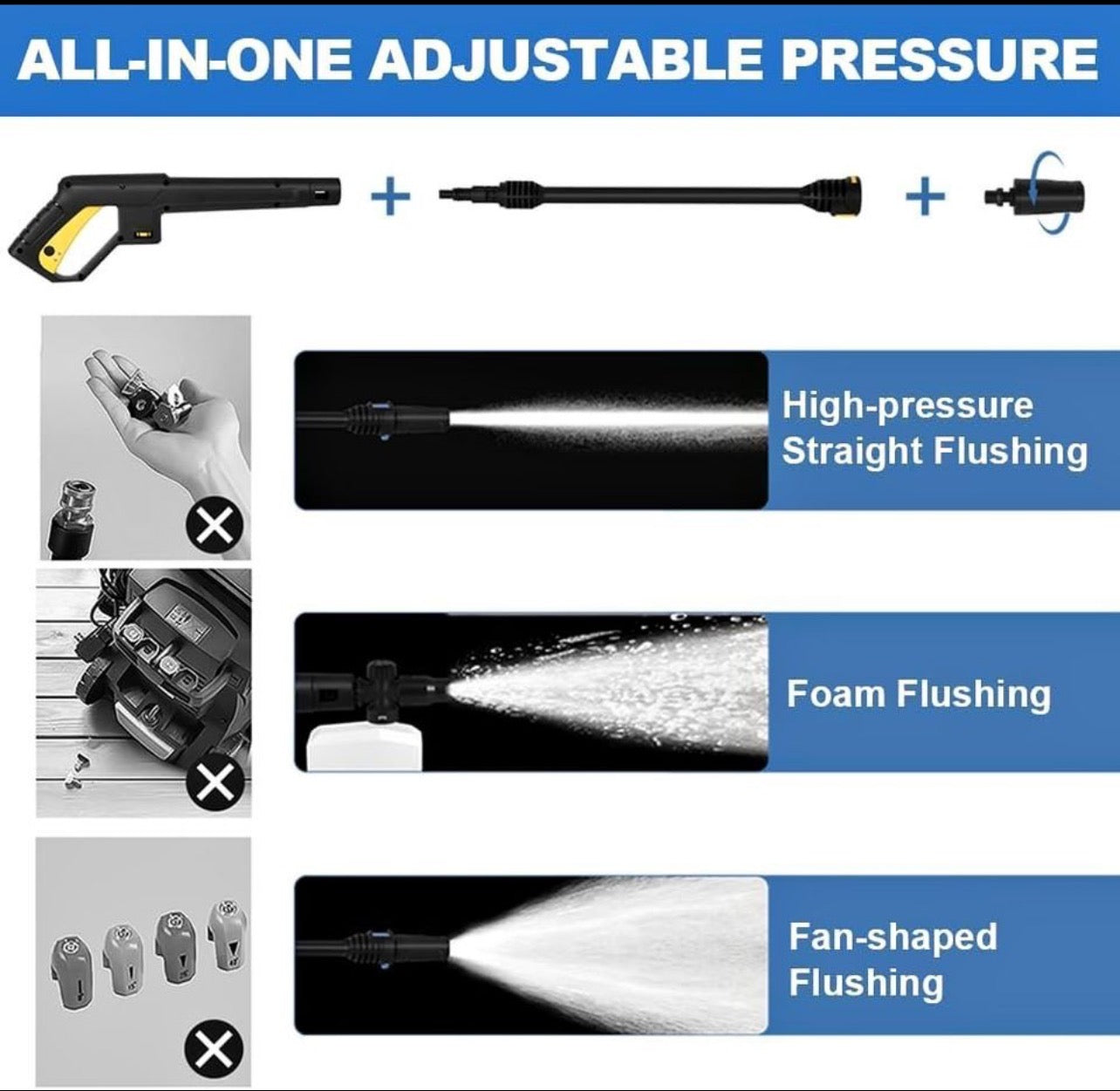 ALL-IN-ONE ADJUSTABLE PRESSURE

+ +

High-pressure Straight Flushing

Foam Flushing

Fan-shaped Flushing