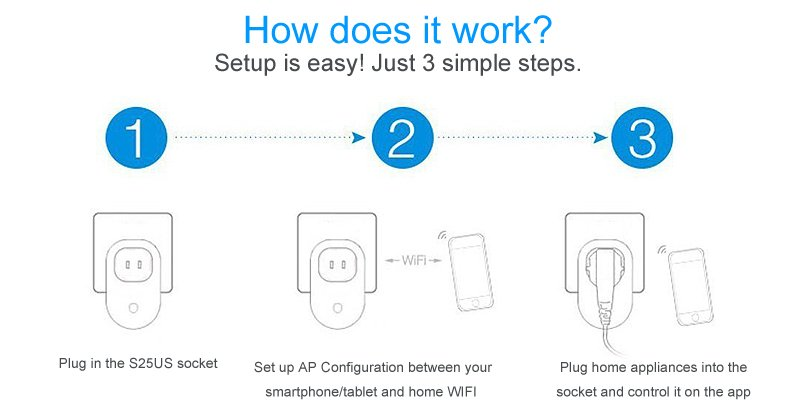 How does it work?
Setup is easy! Just 3 simple steps.

1

2

3

WiFi

Plug in the S25US socket

Set up AP Configuration between your smartphone/tablet and home WIFI

Plug home appliances into the socket and control it on the app