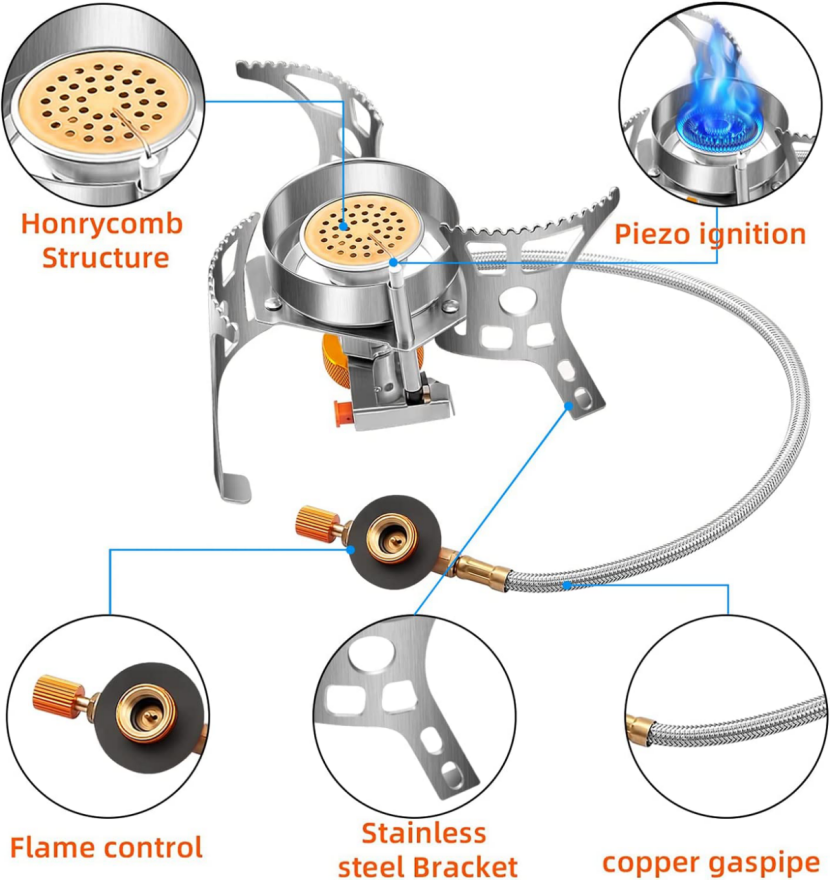 Honrycomb Structure

Piezo ignition

Flame control

Stainless steel Bracket

copper gaspipe