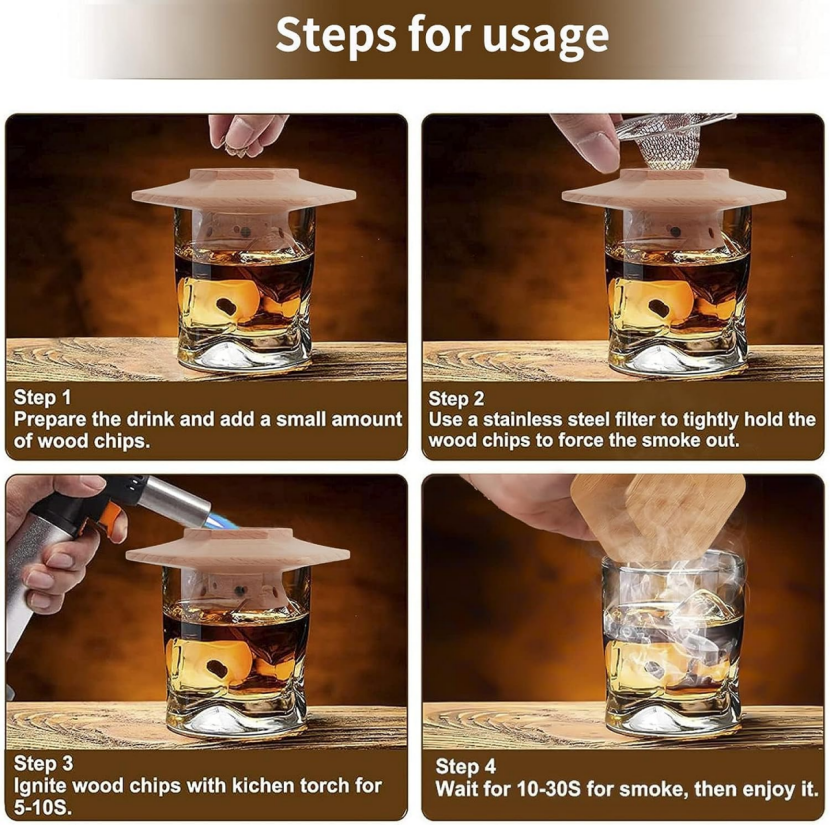 Steps for usage

Step 1
Prepare the drink and add a small amount of wood chips.

Step 2
Use a stainless steel filter to tightly hold the wood chips to force the smoke out.

Step 3
Ignite wood chips with kichen torch for 5-10S.

Step 4
Wait for 10-30S for smoke, then enjoy it.