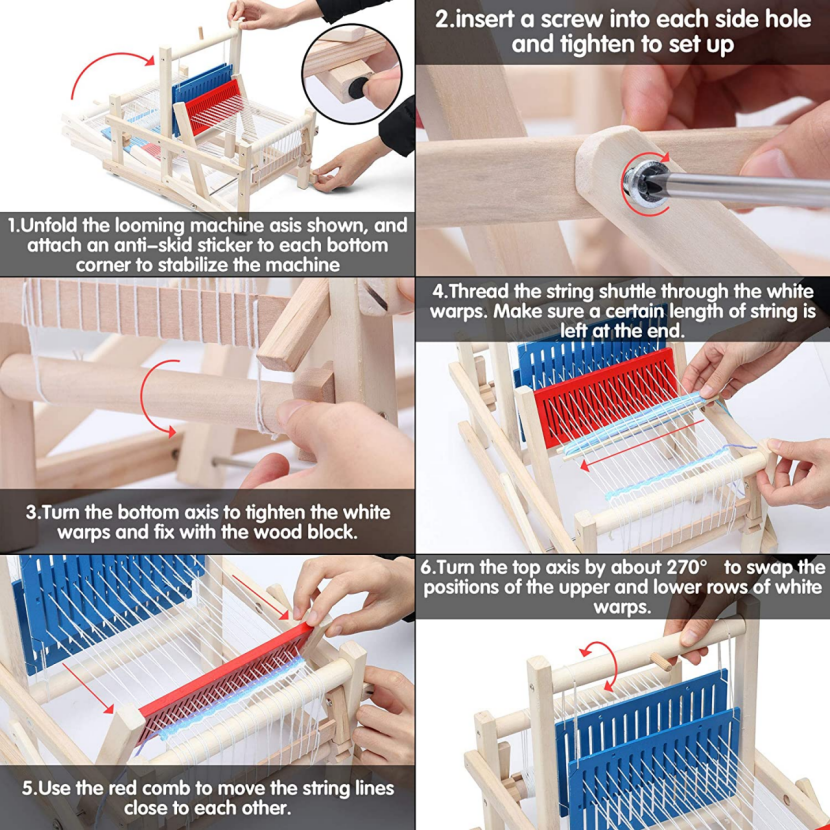 1.Unfold the looming machine asis shown, and attach an anti-skid sticker to each bottom corner to stabilize the machine

2.insert a screw into each side hole and tighten to set up

3.Turn the bottom axis to tighten the white warps and fix with the wood block.

4.Thread the string shuttle through the white warps. Make sure a certain length of string is left at the end.

5.Use the red comb to move the string lines close to each other.

6.Turn the top axis by about 270° to swap the positions of the upper and lower rows of white warps.