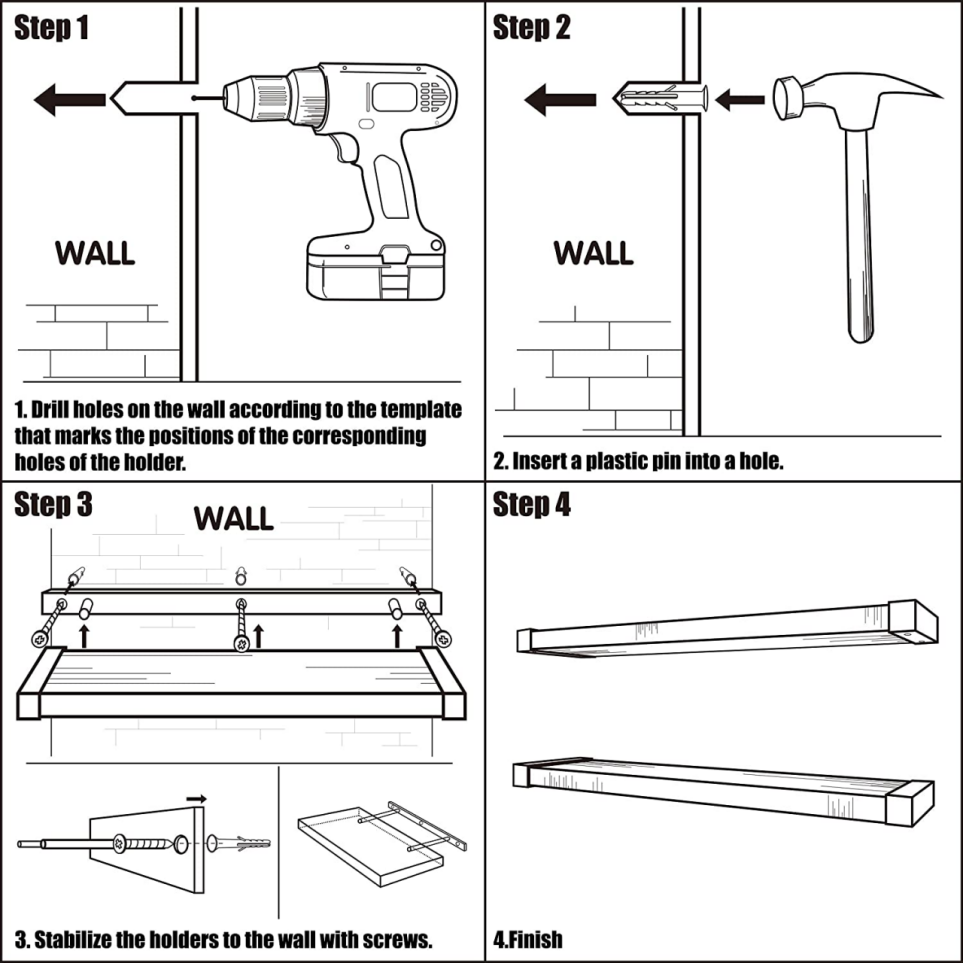 Step 1

WALL

1. Drill holes on the wall according to the template that marks the positions of the corresponding holes of the holder.

Step 2

WALL

2. Insert a plastic pin into a hole.

Step 3

WALL

3. Stabilize the holders to the wall with screws.

Step 4

4.Finish