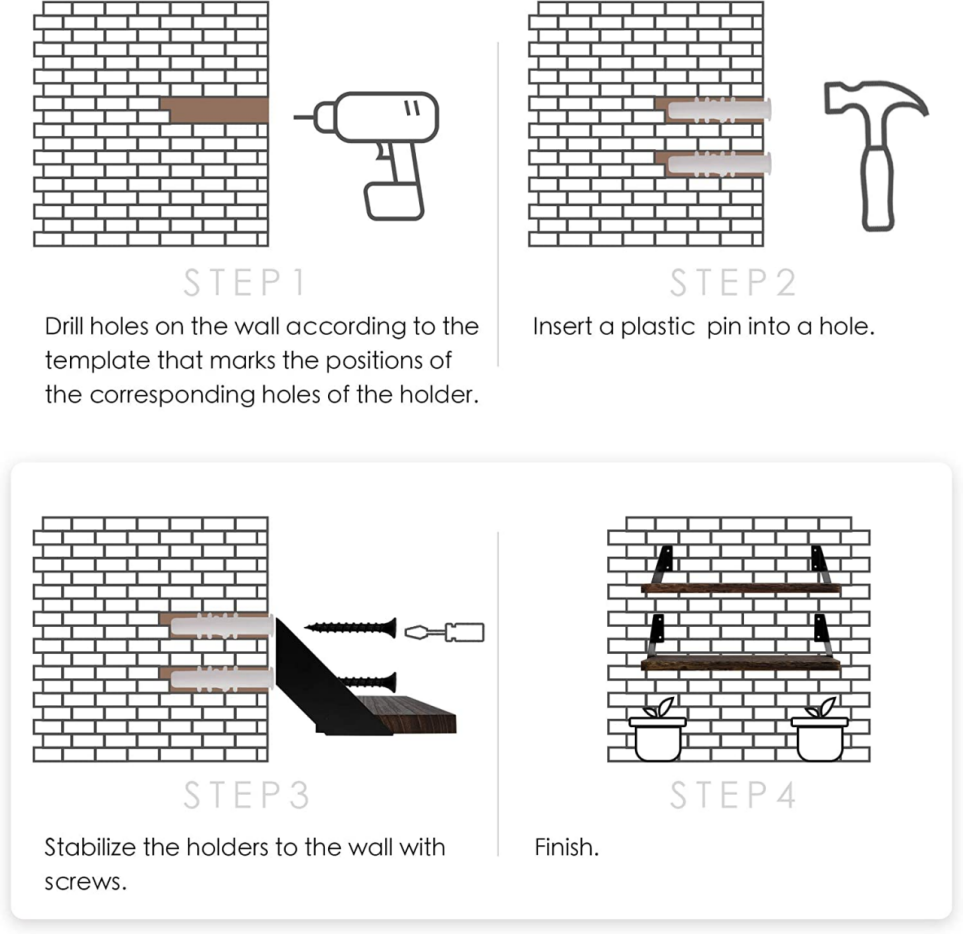 STEP 1

Drill holes on the wall according to the template that marks the positions of the corresponding holes of the holder.

STEP 2

Insert a plastic  pin into a hole.

STEP 3

Stabilize the holders to the wall with screws.

STEP 4

Finish.