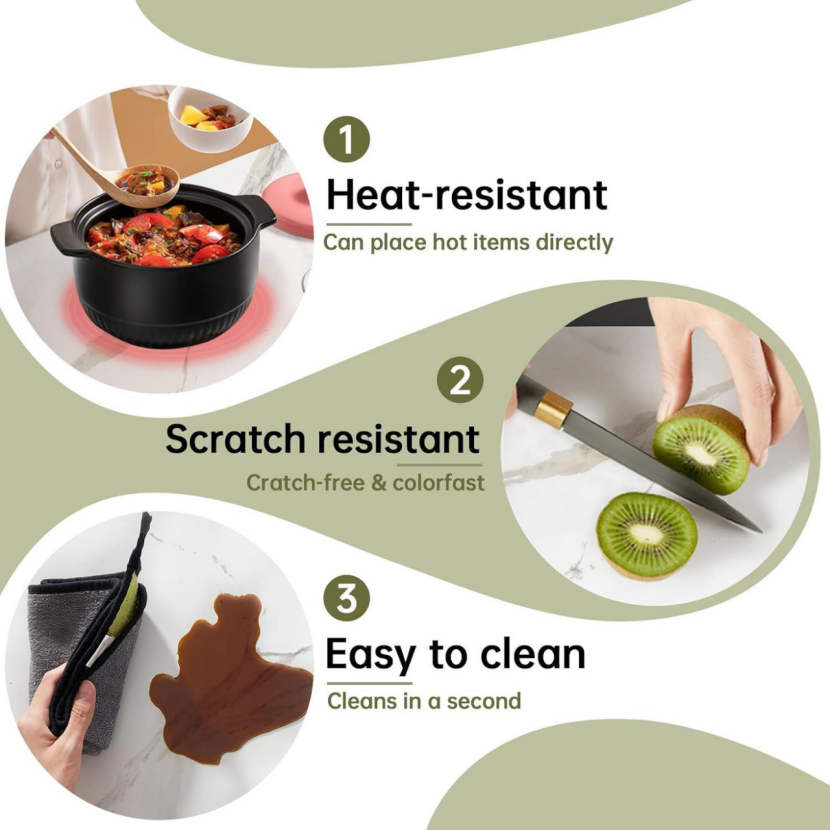 1
Heat-resistant
Can place hot items directly

2
Scratch resistant
Cratch-free & colorfast

3
Easy to clean
Cleans in a second