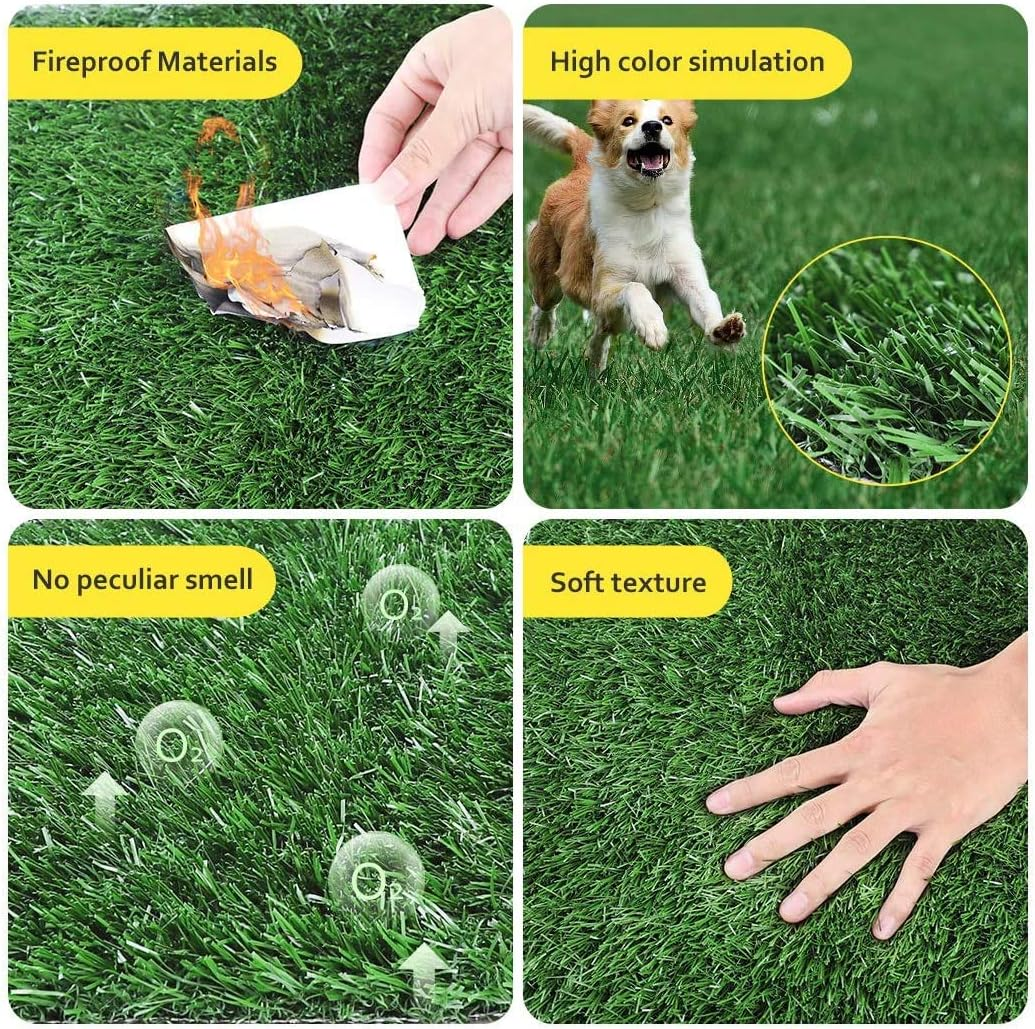 Fireproof Materials

High color simulation

No peculiar smell

$O_2$

$O_2$

$O_2$

Soft texture