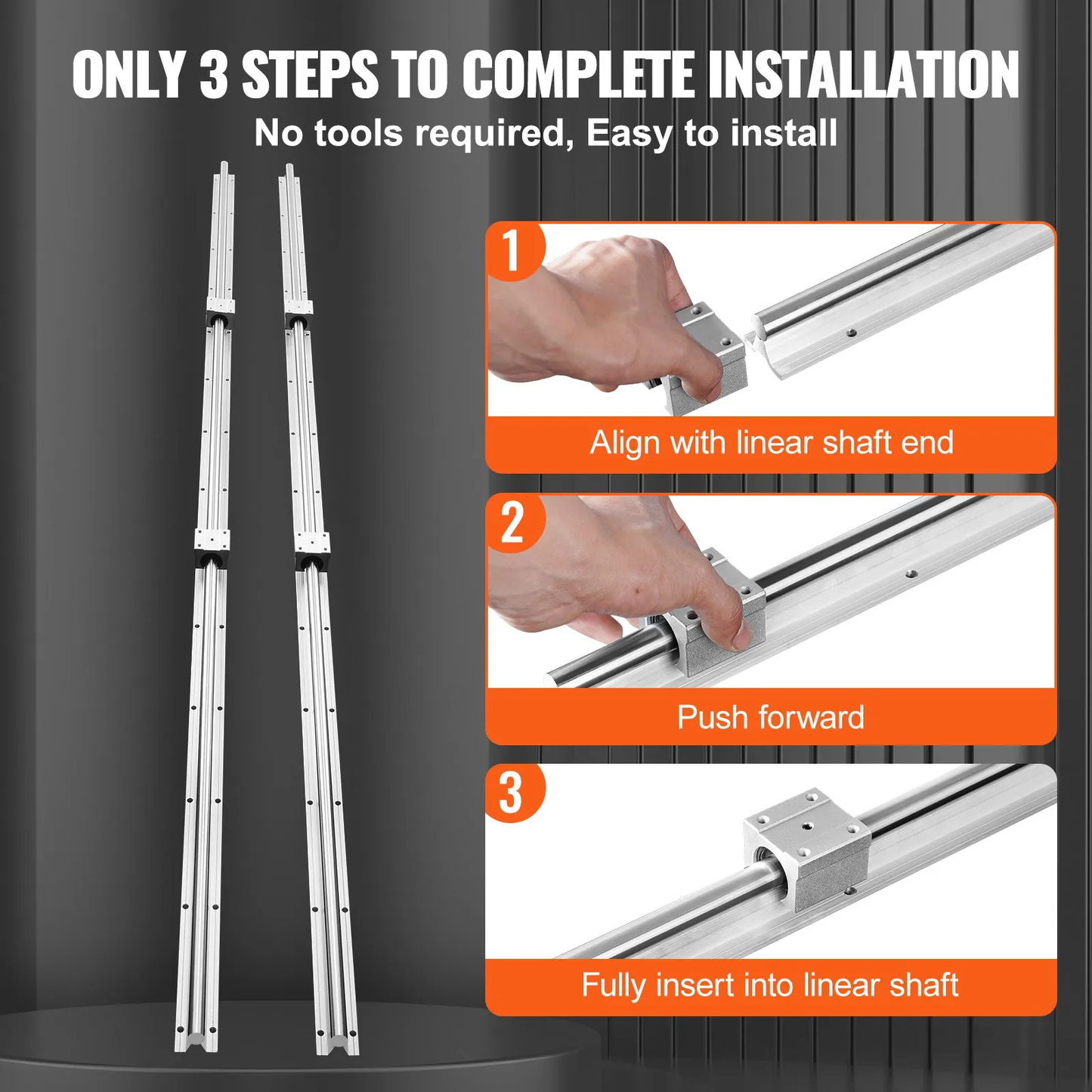 ONLY 3 STEPS TO COMPLETE INSTALLATION
No tools required, Easy to install

1
Align with linear shaft end

2
Push forward

3
Fully insert into linear shaft